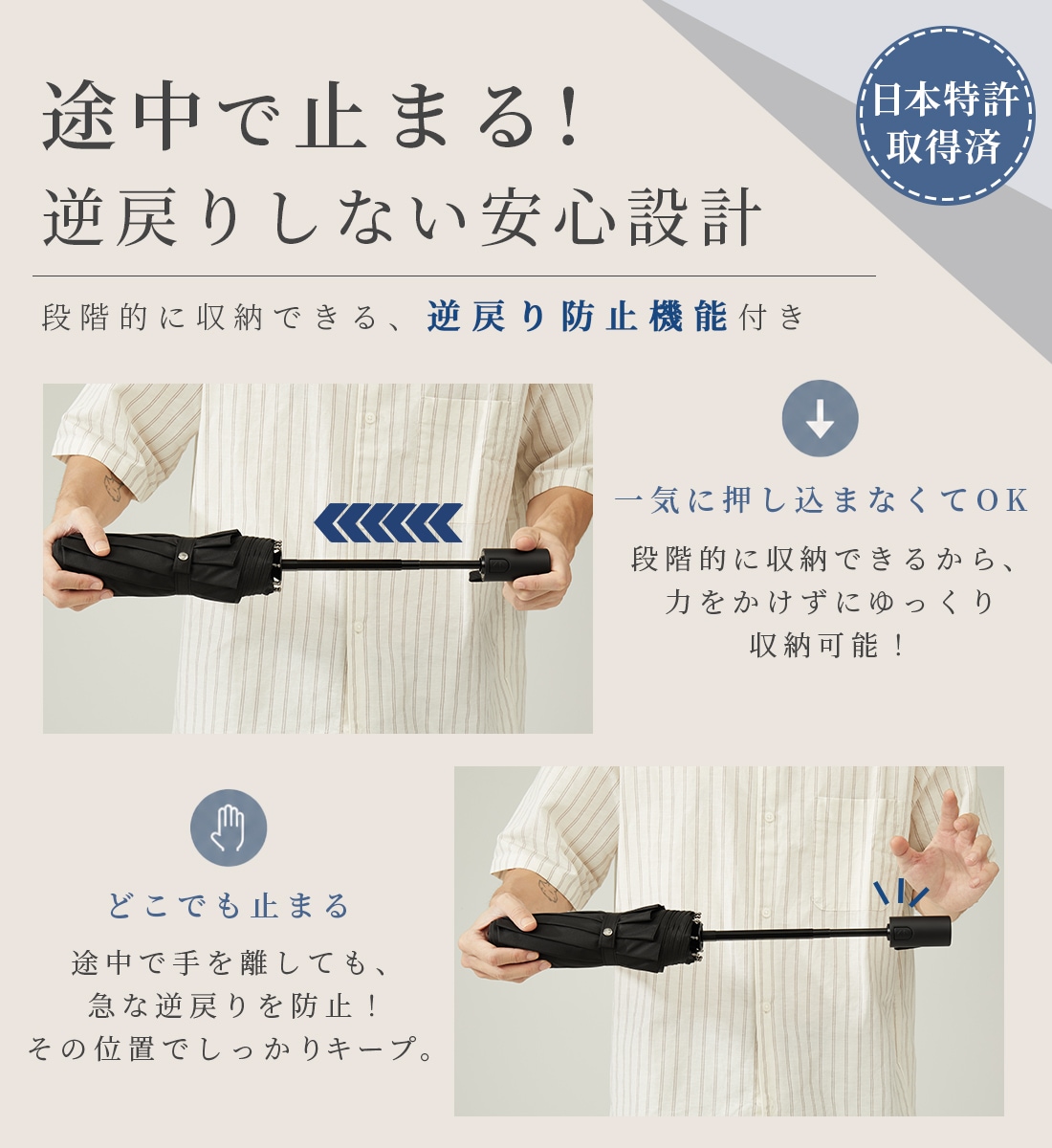 途中で止まる!
逆戻りしない安心設計

日本特許
取得済

段階的に収納できる、逆戻り防止機能付き

一気に押し込まなくてOK

段階的に収納できるから、
力をかけずにゆっくり
収納可能!

どこでも止まる

途中で手を離しても、
急な逆戻りを防止!
その位置でしっかりキープ。