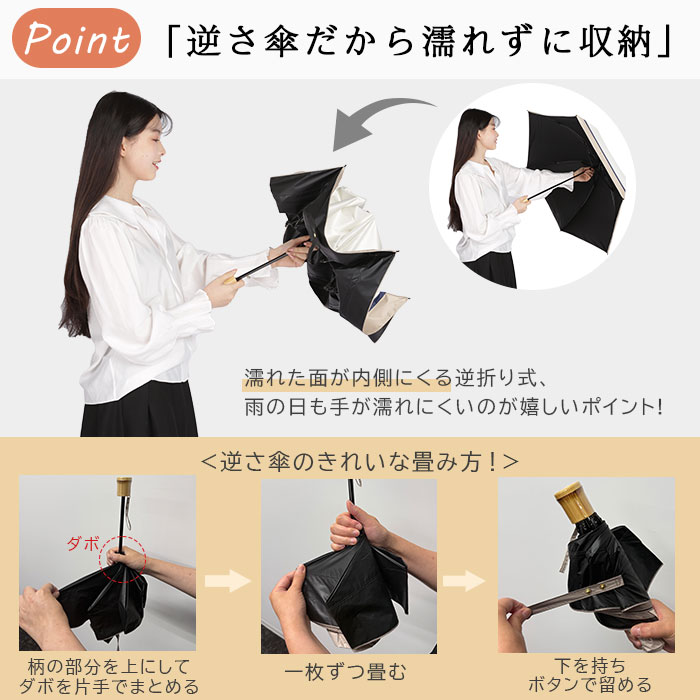 Point 「逆さ傘だから濡れずに収納」

濡れた面が内側にくる逆折り式、
雨の日も手が濡れにくいのが嬉しいポイント!

<逆さ傘のきれいな畳み方!>

ダボ

柄の部分を上にして
ダボを片手でまとめる

一枚ずつ畳む

下を持ち
ボタンで留める