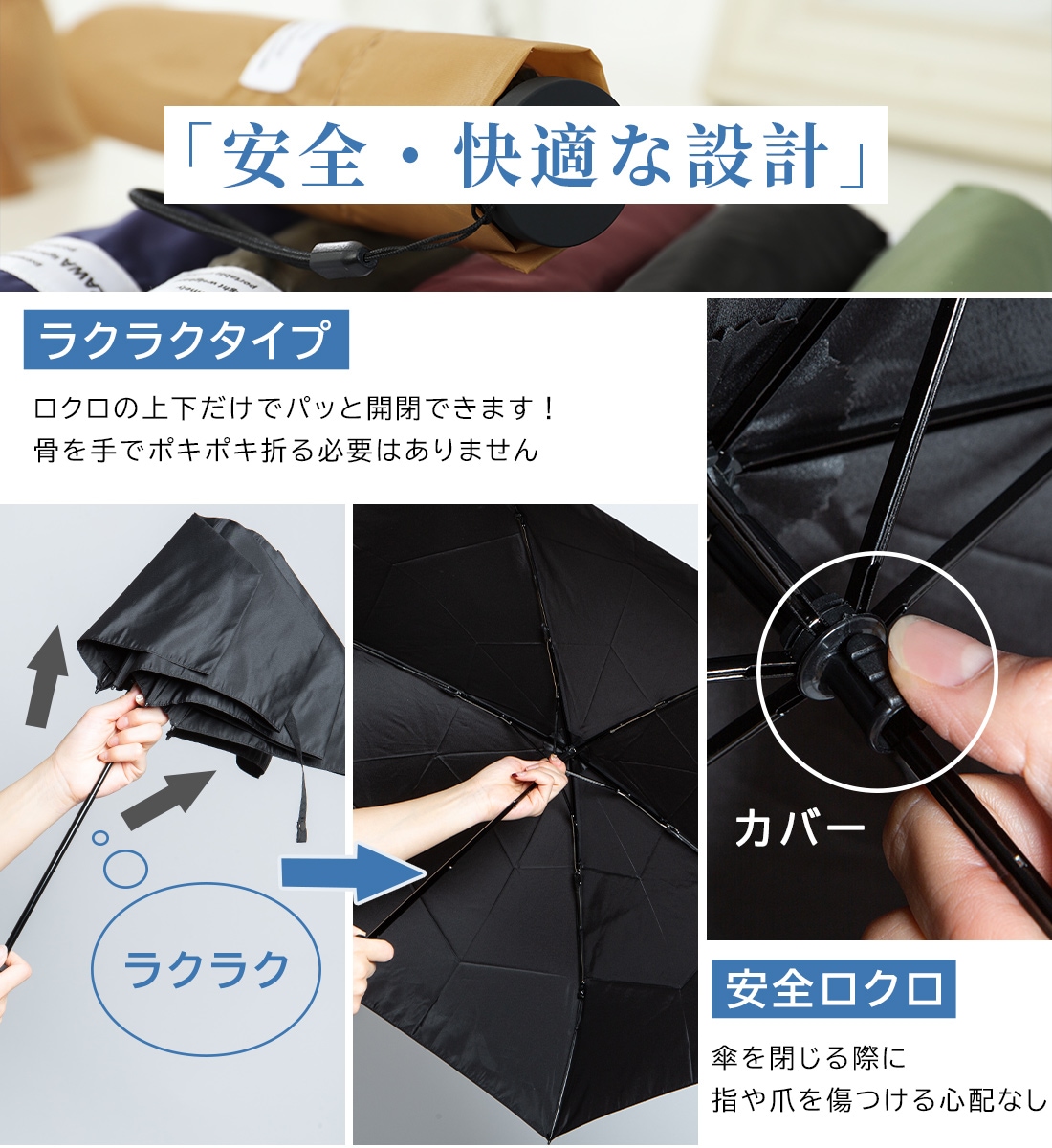 「安全・快適な設計」

ラクラクタイプ

ロクロの上下だけでパッと開閉できます！
骨を手でポキポキ折る必要はありません

ラクラク

カバー

安全ロクロ

傘を閉じる際に
指や爪を傷つける心配なし