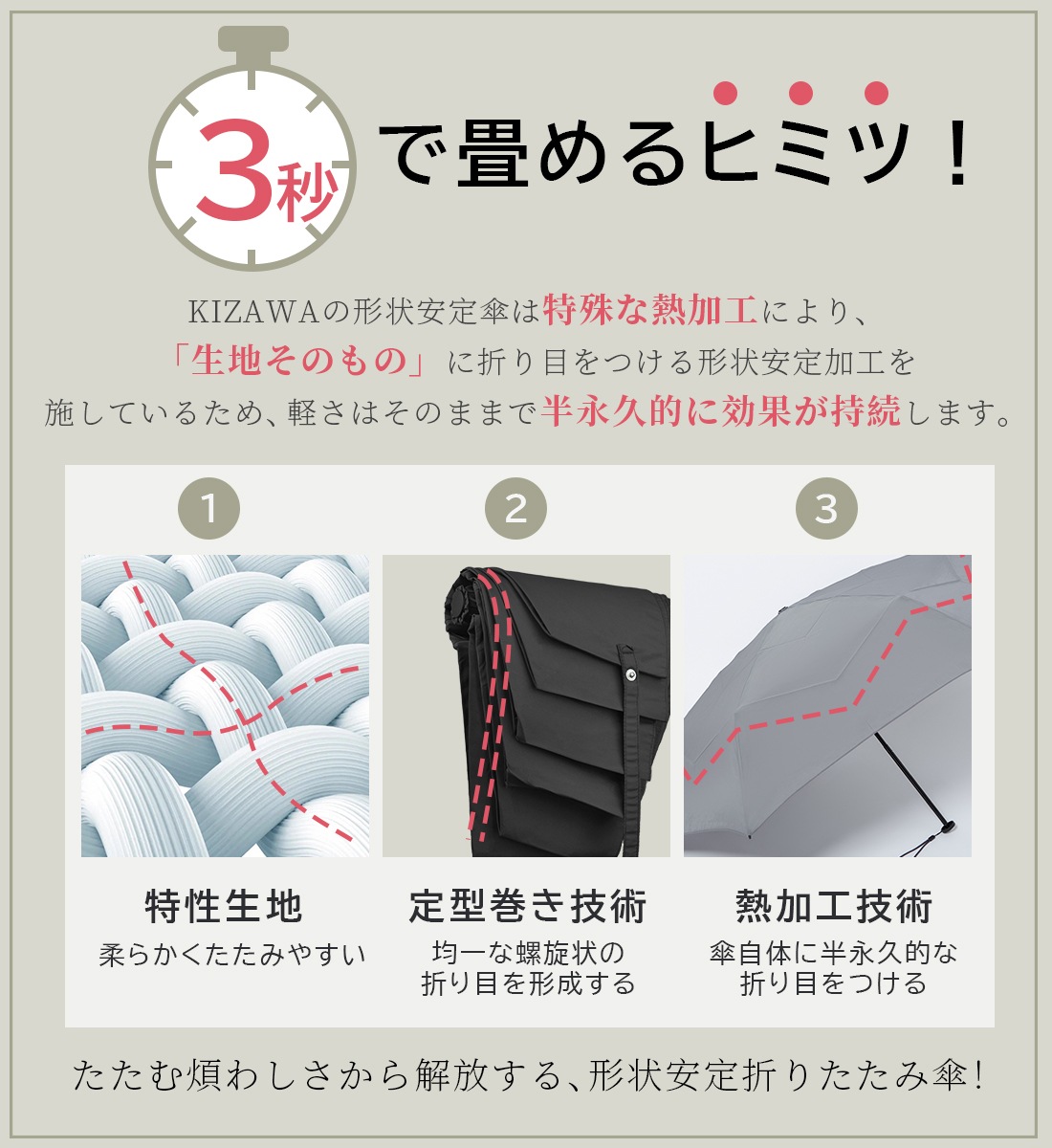 3秒で畳めるヒミツ！

KIZAWAの形状安定傘は特殊な熱加工により、「生地そのもの」に折り目をつける形状安定加工を施しているため、軽さはそのままで半永久的に効果が持続します。

1
特性生地
柔らかくたたみやすい

2
定型巻き技術
均一な螺旋状の折り目を形成する

3
熱加工技術
傘自体に半永久的な折り目をつける

たたむ煩わしさから解放する、形状安定折りたたみ傘！