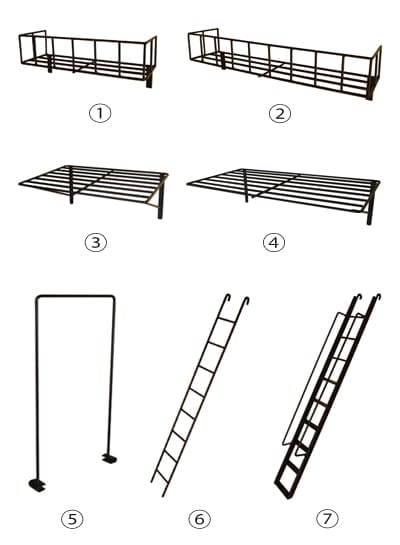 ①
②
③
④
⑤
⑥
⑦