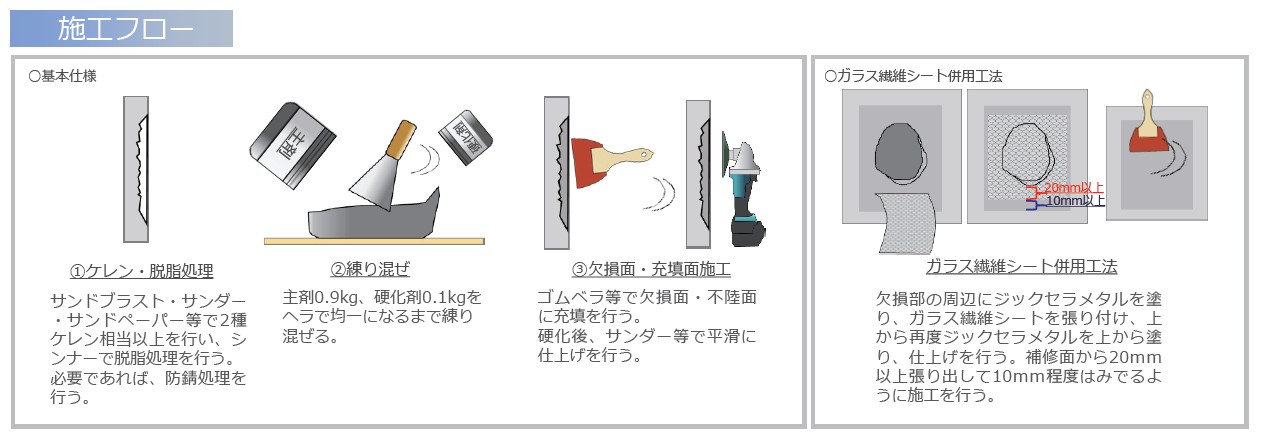 施工フロー

○基本仕様

主剤

硬化剤

①ケレン・脱脂処理

サンドブラスト・サンダー・サンドペーパー等で2種ケレン相当以上を行い、シンナーで脱脂処理を行う。必要であれば、防錆処理を行う。

②練り混ぜ

主剤0.9kg、硬化剤0.1kgをヘラで均一になるまで練り混ぜる。

③欠損面・充填面施工

ゴムベラ等で欠損面・不陸面に充填を行う。
硬化後、サンダー等で平滑に仕上げを行う。

○ガラス繊維シート併用工法

20mm以上

10mm以上

ガラス繊維シート併用工法

欠損部の周辺にジックセラメタルを塗り、ガラス繊維シートを張り付け、上から再度ジックセラメタルを上から塗り、仕上げを行う。補修面から20mm以上張り出して10mm程度はみでるように施工を行う。