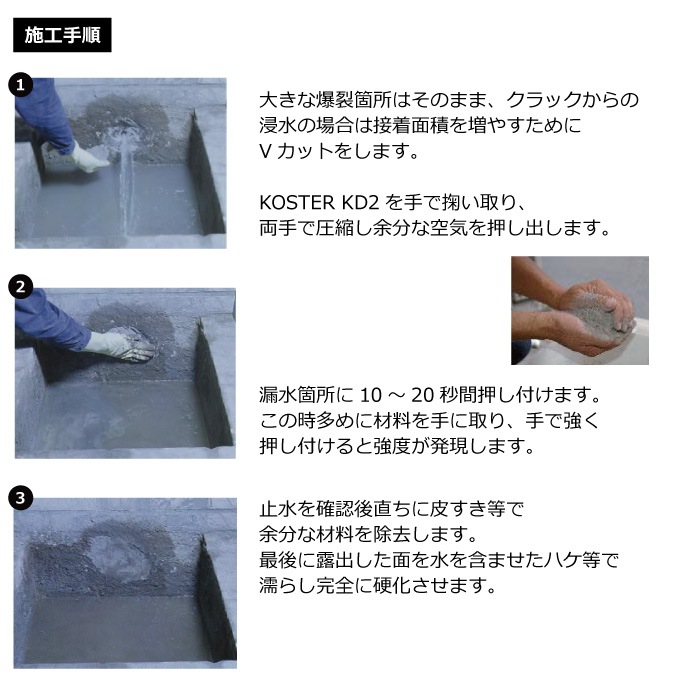 施工手順

1

大きな爆裂箇所はそのまま、クラックからの浸水の場合は接着面積を増やすためにＶカットをします。

KOSTER KD2 を手で掬い取り、両手で圧縮し余分な空気を押し出します。

2

漏水箇所に 10 ～ 20 秒間押し付けます。この時多めに材料を手に取り、手で強く押し付けると強度が発現します。

3

止水を確認後直ちに皮すき等で余分な材料を除去します。最後に露出した面を水を含ませたハケ等で濡らし完全に硬化させます。