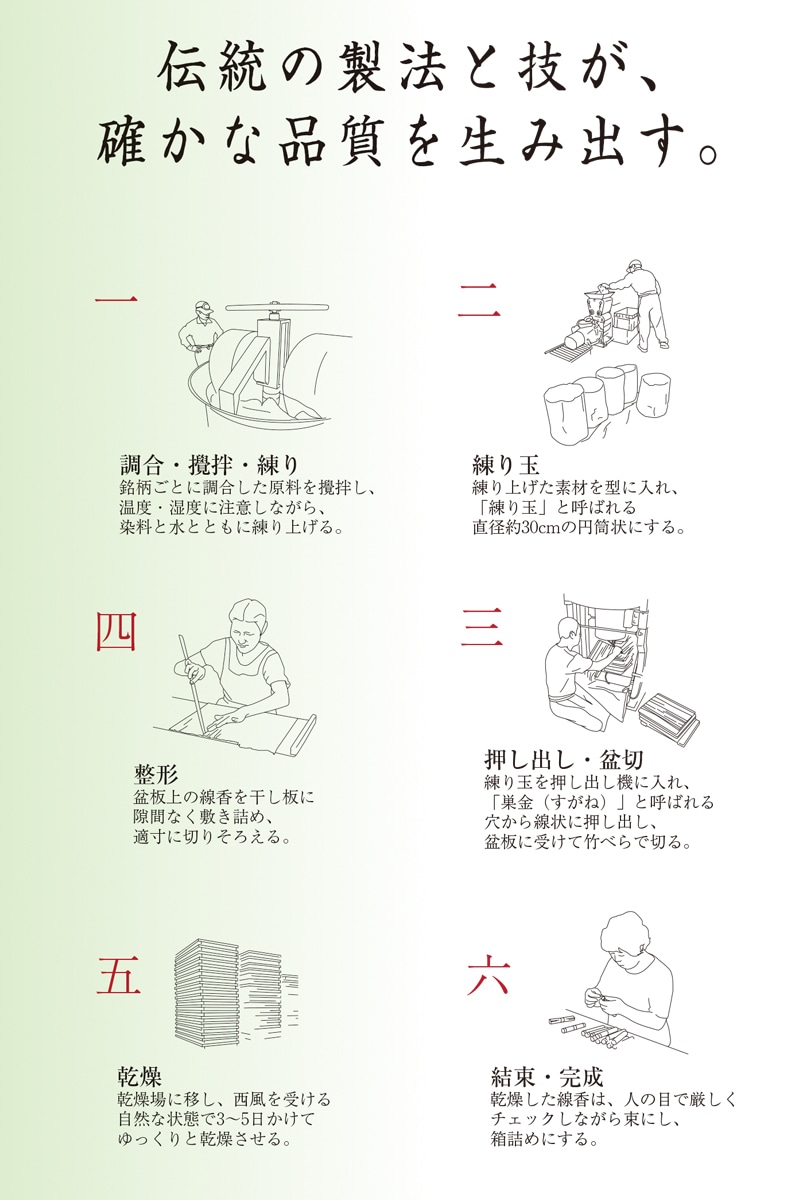 伝統の製法と技が、
確かな品質を生み出す。

一

調合・攪拌・練り
銘柄ごとに調合した原料を攪拌し、温度・湿度に注意しながら、染料と水とともに練り上げる。

二

練り玉
練り上げた素材を型に入れ、「練り玉」と呼ばれる直径約30cmの円筒状にする。

四

整形
盆板上の線香を干し板に隙間なく敷き詰め、適寸に切りそろえる。

三

押し出し・盆切
練り玉を押し出し機に入れ、「巣金（すがね）」と呼ばれる穴から線状に押し出し、盆板に受けて竹べらで切る。

五

乾燥
乾燥場に移し、西風を受ける自然な状態で3〜5日かけてゆっくりと乾燥させる。

六

結束・完成
乾燥した線香は、人の目で厳しくチェックしながら束にし、箱詰めにする。