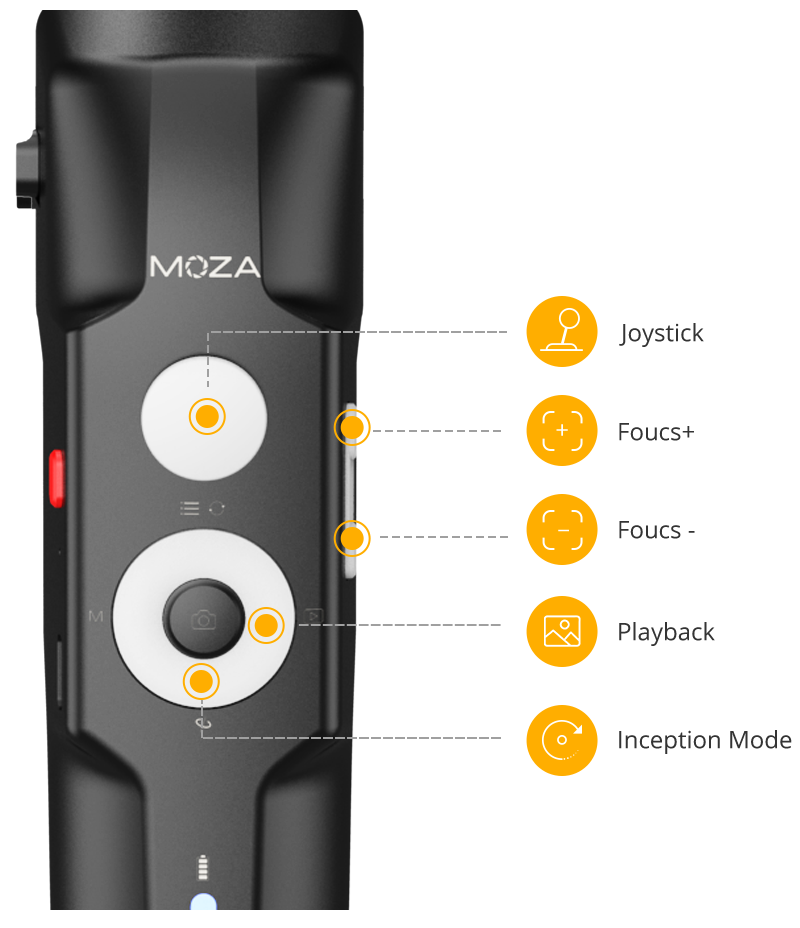 MOZA

M

Joystick

Foucs+

Foucs -

Playback

Inception Mode