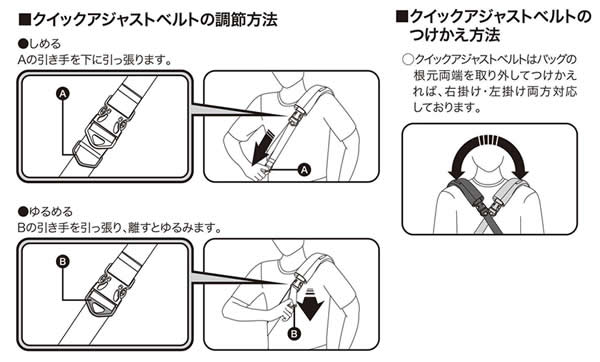 ■クイックアジャストベルトの調節方法

●しめる
Aの引き手を下に引っ張ります。

A

A

●ゆるめる
Bの引き手を引っ張り、離すとゆるみます。

B

B

■クイックアジャストベルトのつけかえ方法

○クイックアジャストベルトはバッグの根元両端を取り外してつけかえれば、右掛け・左掛け両方対応しております。