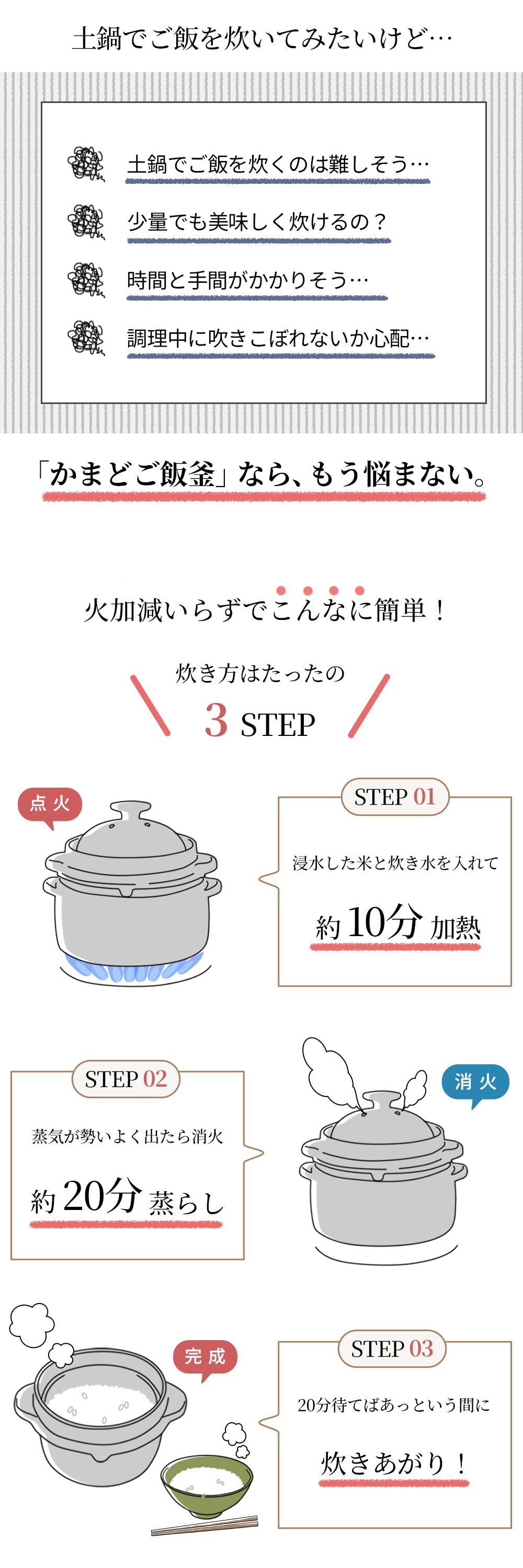 土鍋でご飯を炊いてみたいけど…

土鍋でご飯を炊くのは難しそう…

少量でも美味しく炊けるの？

時間と手間がかかりそう…

調理中に吹きこぼれないか心配…

「かまどご飯釜」なら、もう悩まない。

火加減いらずでこんなに簡単！

炊き方はたったの
3 STEP

点火

STEP 01
浸水した米と炊き水を入れて
約10分 加熱

STEP 02
蒸気が勢いよく出たら消火
約20分 蒸らし

消火

完成

STEP 03
20分待てばあっという間に
炊きあがり！