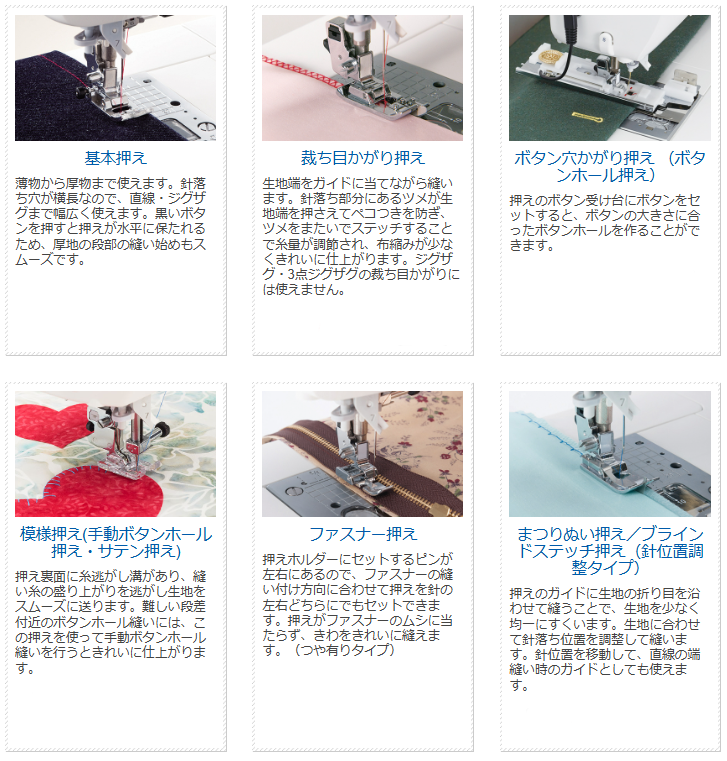 基本押え

薄物から厚物まで使えます。針落ち穴が横長なので、直線・ジグザグまで幅広く使えます。黒いボタンを押すと押えが水平に保たれるため、厚地の段部の縫い始めもスムーズです。

裁ち目かがり押え

生地端をガイドに当てながら縫います。針落ち部分にあるツメが生地端を押さえてペコつきを防ぎ、ツメをまたいでステッチすることで糸量が調節され、布縮みが少なくきれいに仕上がります。ジグザグ・3点ジグザグの裁ち目かがりには使えません。

ボタン穴かがり押え （ボタンホール押え）

押えのボタン受け台にボタンをセットすると、ボタンの大きさに合ったボタンホールを作ることができます。

模様押え(手動ボタンホール押え・サテン押え)

押え裏面に糸逃がし溝があり、縫い糸の盛り上がりを逃がし生地をスムーズに送ります。難しい段差付近のボタンホール縫いには、この押えを使って手動ボタンホール縫いを行うときれいに仕上がります。

ファスナー押え

押えホルダーにセットするピンが左右にあるので、ファスナーの縫い付け方向に合わせて押えを針の左右どちらにでもセットできます。押えがファスナーのムシに当たらず、きわをきれいに縫えます。（つや有りタイプ）

まつりぬい押え／ブラインドステッチ押え（針位置調整タイプ）

押えのガイドに生地の折り目を沿わせて縫うことで、生地を少なく均一にすくいます。生地に合わせて針落ち位置を調整して縫います。針位置を移動して、直線の端縫い時のガイドとしても使えます。