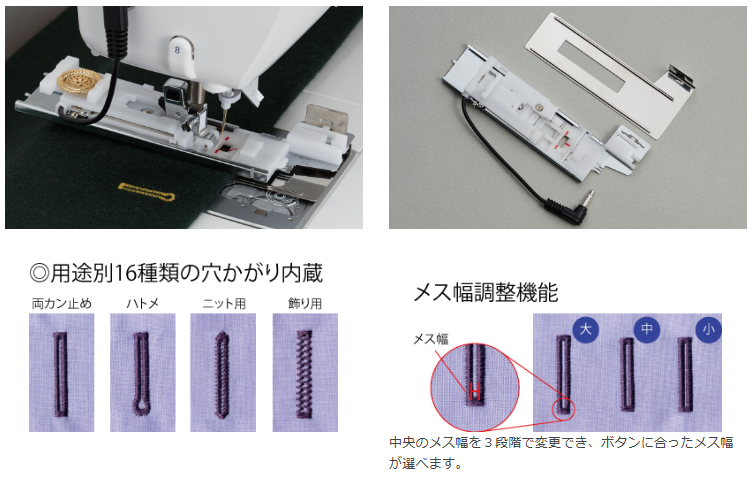 8

◎用途別16種類の穴かがり内蔵

両カン止め

ハトメ

ニット用

飾り用

メス幅調整機能

メス幅

大

中

小

中央のメス幅を３段階で変更でき、ボタンに合ったメス幅が選べます。