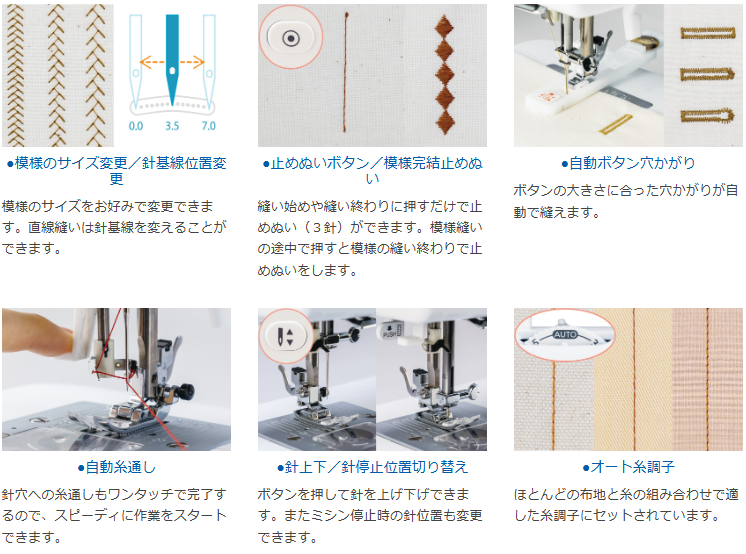 0.0 3.5 7.0

●模様のサイズ変更／針基線位置変更

模様のサイズをお好みで変更できます。直線縫いは針基線を変えることができます。

●止めぬいボタン／模様完結止めぬい

縫い始めや縫い終わりに押すだけで止めぬい（３針）ができます。模様縫いの途中で押すと模様の縫い終わりで止めぬいをします。

●自動ボタン穴かがり

ボタンの大きさに合った穴かがりが自動で縫えます。

●自動糸通し

針穴への糸通しもワンタッチで完了するので、スピーディに作業をスタートできます。

PUSH

●針上下／針停止位置切り替え

ボタンを押して針を上げ下げできます。またミシン停止時の針位置も変更できます。

AUTO

●オート糸調子

ほとんどの布地と糸の組み合わせで適した糸調子にセットされています。