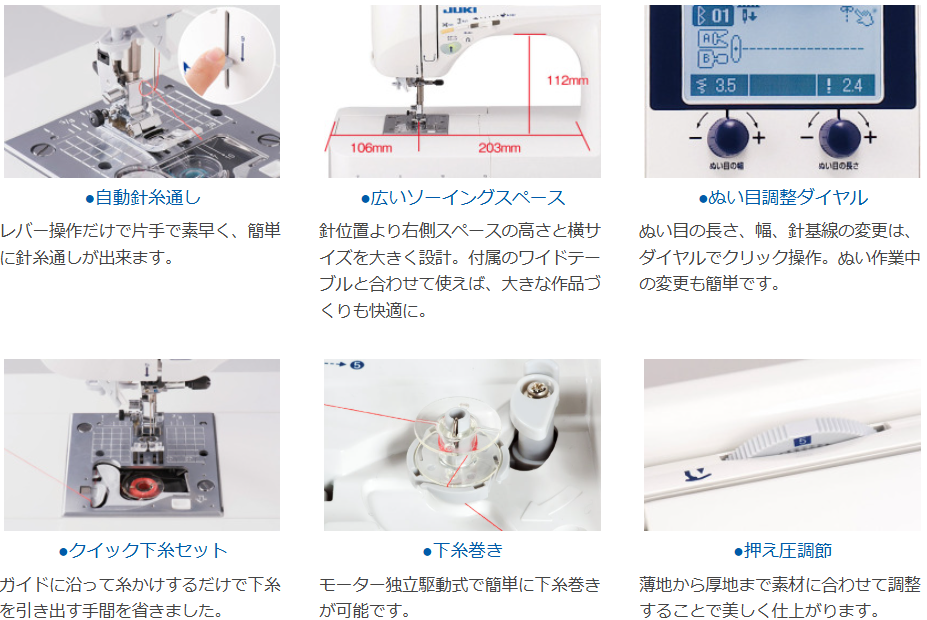 ●自動針糸通し

レバー操作だけで片手で素早く、簡単に針糸通しが出来ます。

JUKI

112mm

106mm

203mm

●広いソーイングスペース

針位置より右側スペースの高さと横サイズを大きく設計。付属のワイドテーブルと合わせて使えば、大きな作品づくりも快適に。

01

3.5

2.4

ぬい目の幅

ぬい目の長さ

●ぬい目調整ダイヤル

ぬい目の長さ、幅、針基線の変更は、ダイヤルでクリック操作。ぬい作業中の変更も簡単です。

●クイック下糸セット

ガイドに沿って糸かけするだけで下糸を引き出す手間を省きました。

5

●下糸巻き

モーター独立駆動式で簡単に下糸巻きが可能です。

5

●押え圧調節

薄地から厚地まで素材に合わせて調整することで美しく仕上がります。