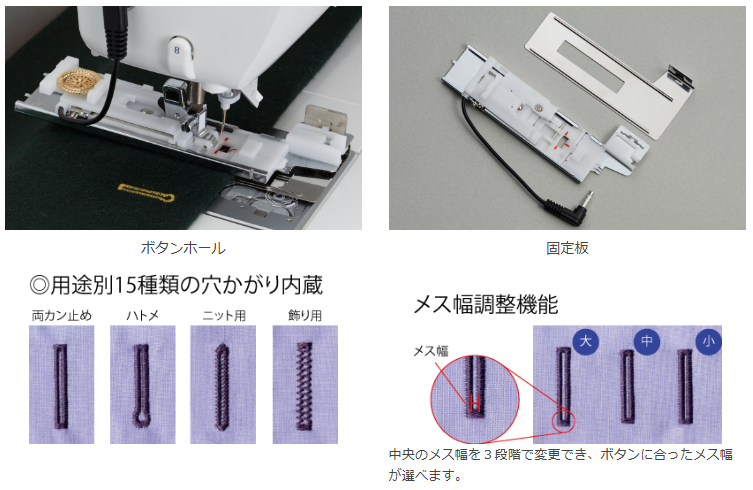 8

ボタンホール

固定板

◎用途別15種類の穴かがり内蔵

両カン止め

ハトメ

ニット用

飾り用

メス幅調整機能

メス幅

大

中

小

中央のメス幅を３段階で変更でき、ボタンに合ったメス幅が選べます。