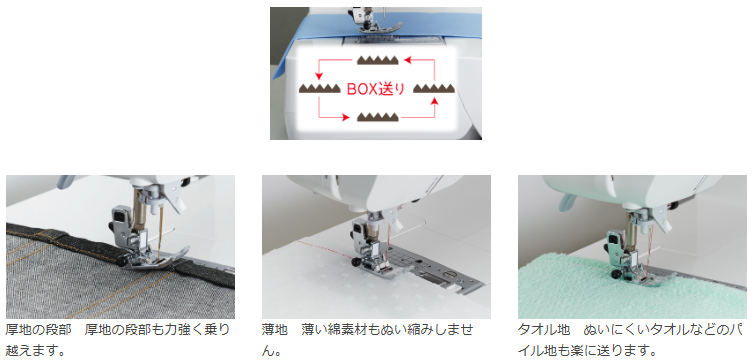 BOX送り

厚地の段部　厚地の段部も力強く乗り越えます。

薄地　薄い綿素材もぬい縮みしません。

タオル地　ぬいにくいタオルなどのパイル地も楽に送ります。