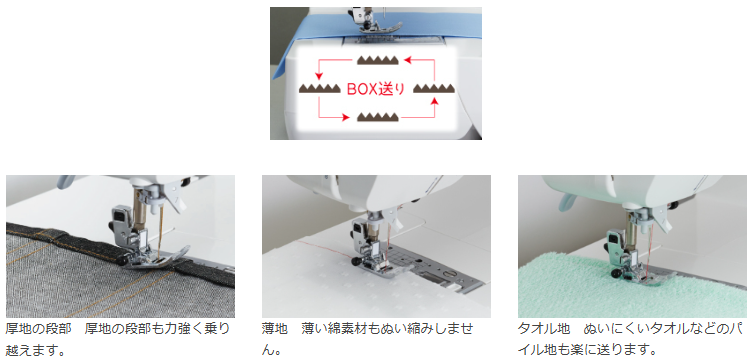 BOX送り

厚地の段部　厚地の段部も力強く乗り越えます。

薄地　薄い綿素材もぬい縮みしません。

タオル地　ぬいにくいタオルなどのパイル地も楽に送ります。