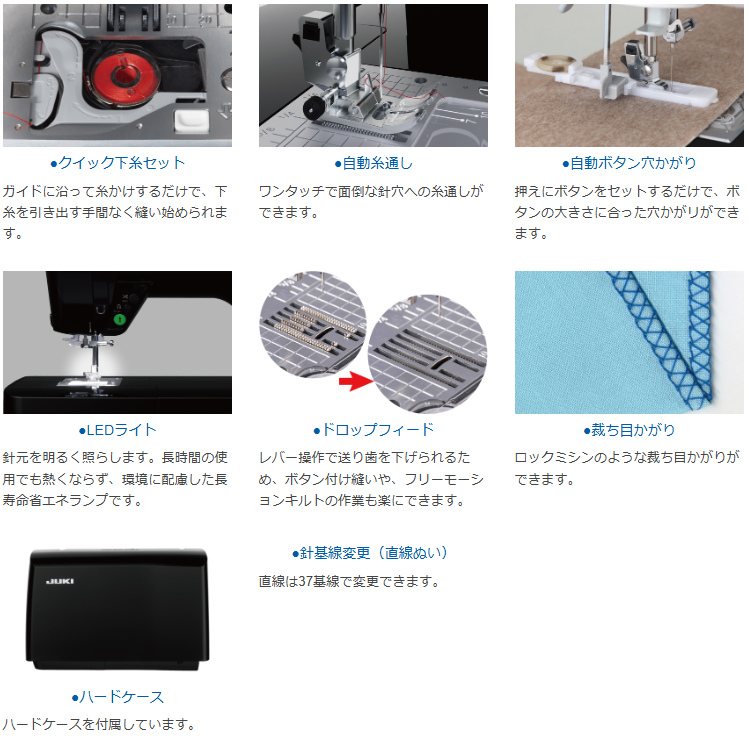 ●クイック下糸セット

ガイドに沿って糸かけするだけで、下糸を引き出す手間なく縫い始められます。

●自動糸通し

ワンタッチで面倒な針穴への糸通しができます。

●自動ボタン穴かがり

押えにボタンをセットするだけで、ボタンの大きさに合った穴かがりができます。

●LEDライト

針元を明るく照らします。長時間の使用でも熱くならず、環境に配慮した長寿命省エネランプです。

●ドロップフィード

レバー操作で送り歯を下げられるため、ボタン付け縫いや、フリーモーションキルトの作業も楽にできます。

●裁ち目かがり

ロックミシンのような裁ち目かがりができます。

JUKI

●ハードケース

ハードケースを付属しています。

●針基線変更（直線ぬい）

直線は37基線で変更できます。