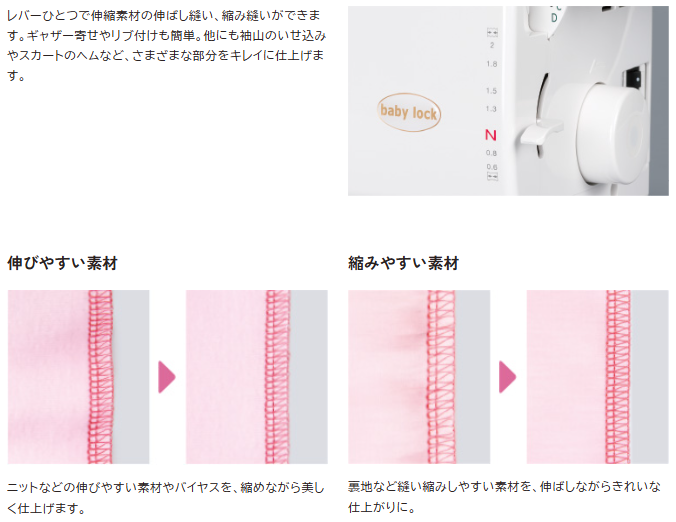 レバーひとつで伸縮素材の伸ばし縫い、縮み縫いができます。ギャザー寄せやリブ付けも簡単。他にも袖山のいせ込みやスカートのヘムなど、さまざまな部分をキレイに仕上げます。

D

2
1.8
1.5
1.3
N
0.8
0.6

baby lock

伸びやすい素材

ニットなどの伸びやすい素材やバイヤスを、縮めながら美しく仕上げます。

縮みやすい素材

裏地など縫い縮みしやすい素材を、伸ばしながらきれいな仕上がりに。