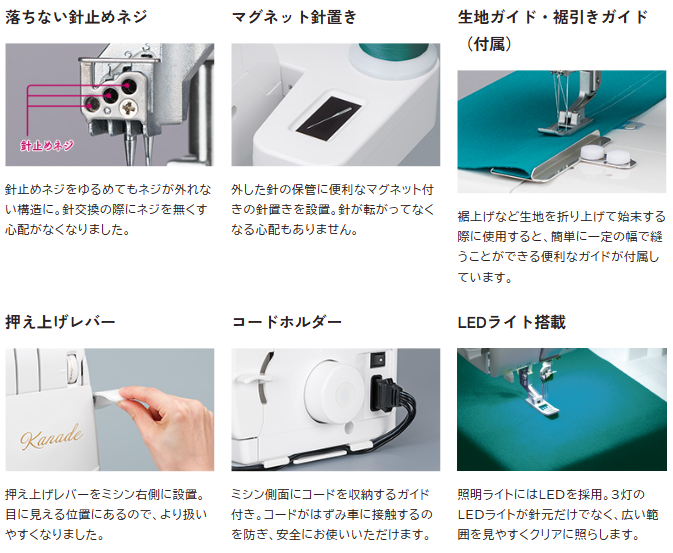 落ちない針止めネジ

針止めネジ

針止めネジをゆるめてもネジが外れない構造に。針交換の際にネジを無くす心配がなくなりました。

マグネット針置き

外した針の保管に便利なマグネット付きの針置きを設置。針が転がってなくなる心配もありません。

生地ガイド・裾引きガイド（付属）

裾上げなど生地を折り上げて始末する際に使用すると、簡単に一定の幅で縫うことができる便利なガイドが付属しています。

押え上げレバー

Kanade

押え上げレバーをミシン右側に設置。目に見える位置にあるので、より扱いやすくなりました。

コードホルダー

ミシン側面にコードを収納するガイド付き。コードがはずみ車に接触するのを防ぎ、安全にお使いいただけます。

LEDライト搭載

照明ライトにはLEDを採用。3灯のLEDライトが針元だけでなく、広い範囲を見やすくクリアに照らします。