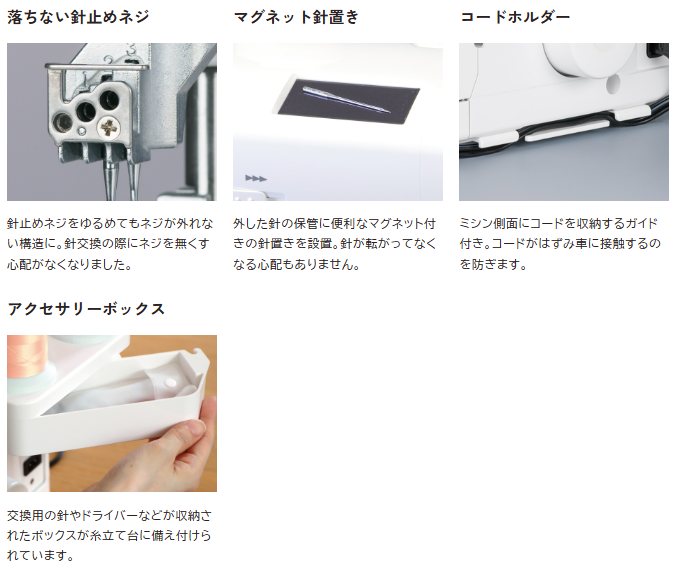 落ちない針止めネジ

針止めネジをゆるめてもネジが外れない構造に。針交換の際にネジを無くす心配がなくなりました。

マグネット針置き

外した針の保管に便利なマグネット付きの針置きを設置。針が転がってなくなる心配もありません。

コードホルダー

ミシン側面にコードを収納するガイド付き。コードがはずみ車に接触するのを防ぎます。

アクセサリーボックス

交換用の針やドライバーなどが収納されたボックスが糸立て台に備え付けられています。