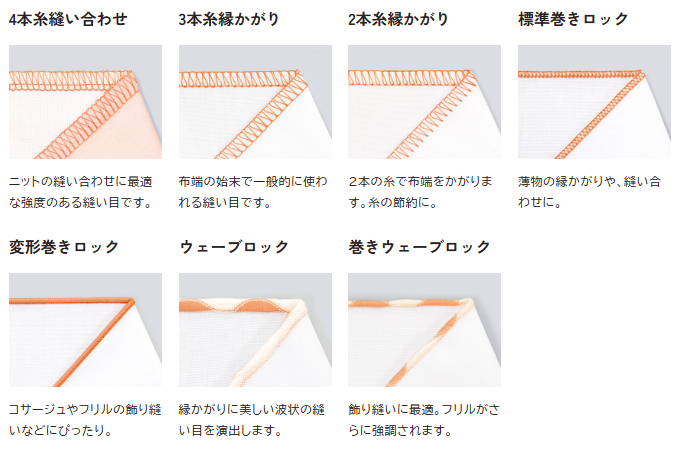 4本糸縫い合わせ

ニットの縫い合わせに最適な強度のある縫い目です。

3本糸縁かがり

布端の始末で一般的に使われる縫い目です。

2本糸縁かがり

2本の糸で布端をかがります。糸の節約に。

標準巻きロック

薄物の縁かがりや、縫い合わせに。

変形巻きロック

コサージュやフリルの飾り縫いなどにぴったり。

ウェーブロック

縁かがりに美しい波状の縫い目を演出します。

巻きウェーブロック

飾り縫いに最適。フリルがさらに強調されます。