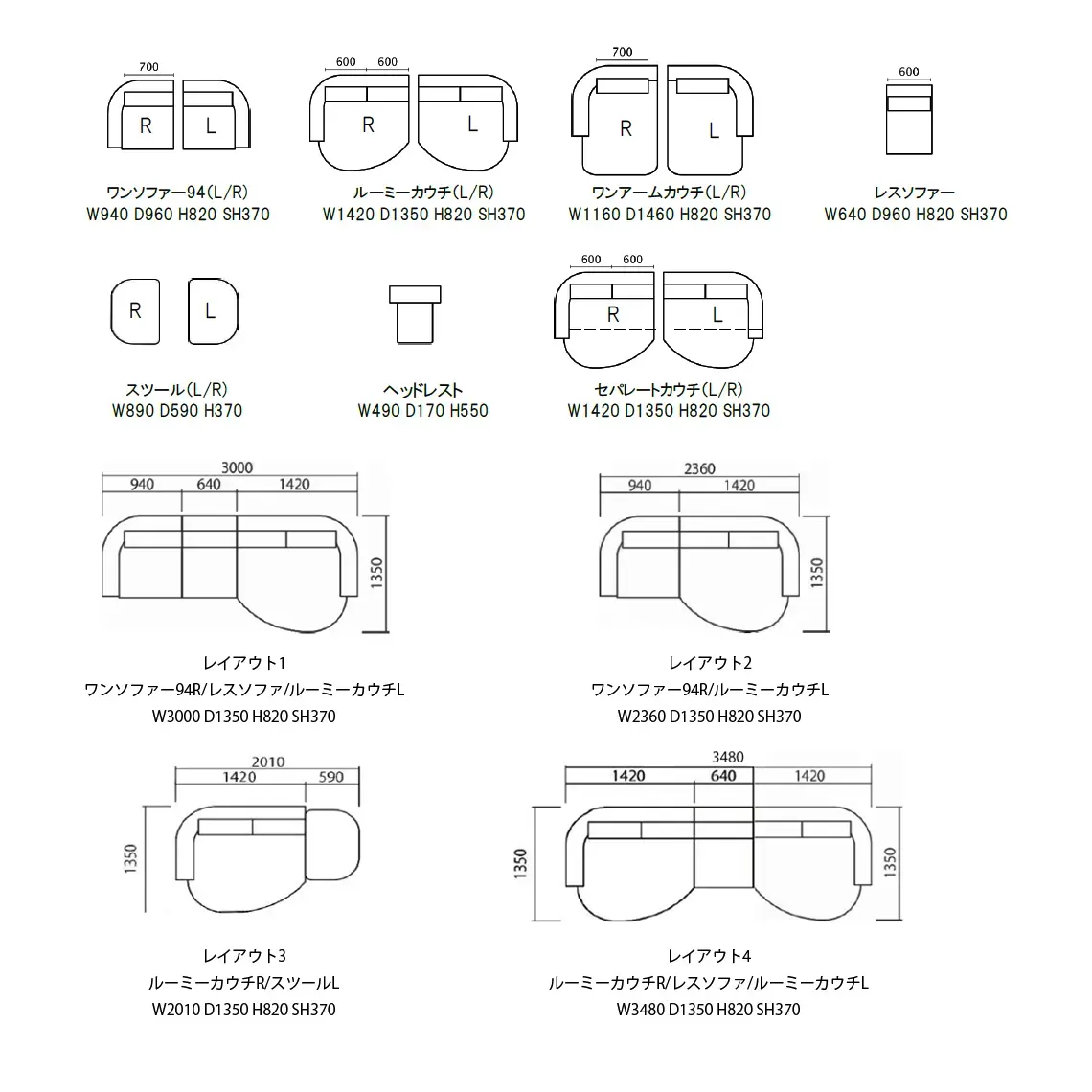 700
R L
ワンソファー94(L/R)
W940 D960 H820 SH370

600 600
R L
ルーミーカウチ(L/R)
W1420 D1350 H820 SH370

700
R L
ワンアームカウチ(L/R)
W1160 D1460 H820 SH370

600
レスソファー
W640 D960 H820 SH370

R L
スツール(L/R)
W890 D590 H370

ヘッドレスト
W490 D170 H550

600 600
R L
セパレートカウチ(L/R)
W1420 D1350 H820 SH370

3000
940 640 1420
1350
レイアウト1
ワンソファー94R/レスソファ/ルーミーカウチL
W3000 D1350 H820 SH370

2360
940 1420
1350
レイアウト2
ワンソファー94R/ルーミーカウチL
W2360 D1350 H820 SH370

2010
1420 590
1350
レイアウト3
ルーミーカウチR/スツールL
W2010 D1350 H820 SH370

3480
1420 640 1420
1350 1350
レイアウト4
ルーミーカウチR/レスソファ/ルーミーカウチL
W3480 D1350 H820 SH370