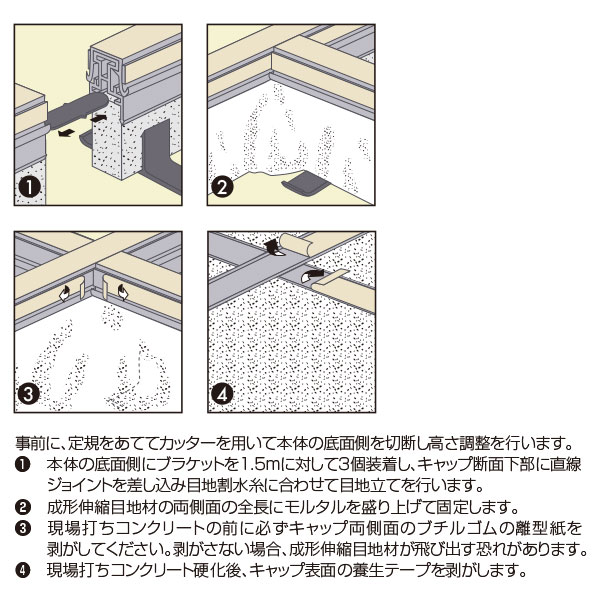 ❶

❷

❸

❹

事前に、定規をあててカッターを用いて本体の底面側を切断し高さ調整を行います。

❶ 本体の底面側にブラケットを1.5mに対して3個装着し、キャップ断面下部に直線ジョイントを差し込み目地割水糸に合わせて目地立てを行います。

❷ 成形伸縮目地材の両側面の全長にモルタルを盛り上げて固定します。

❸ 現場打ちコンクリートの前に必ずキャップ両側面のブチルゴムの離型紙を剥がしてください。剥がさない場合、成形伸縮目地材が飛び出す恐れがあります。

❹ 現場打ちコンクリート硬化後、キャップ表面の養生テープを剥がします。