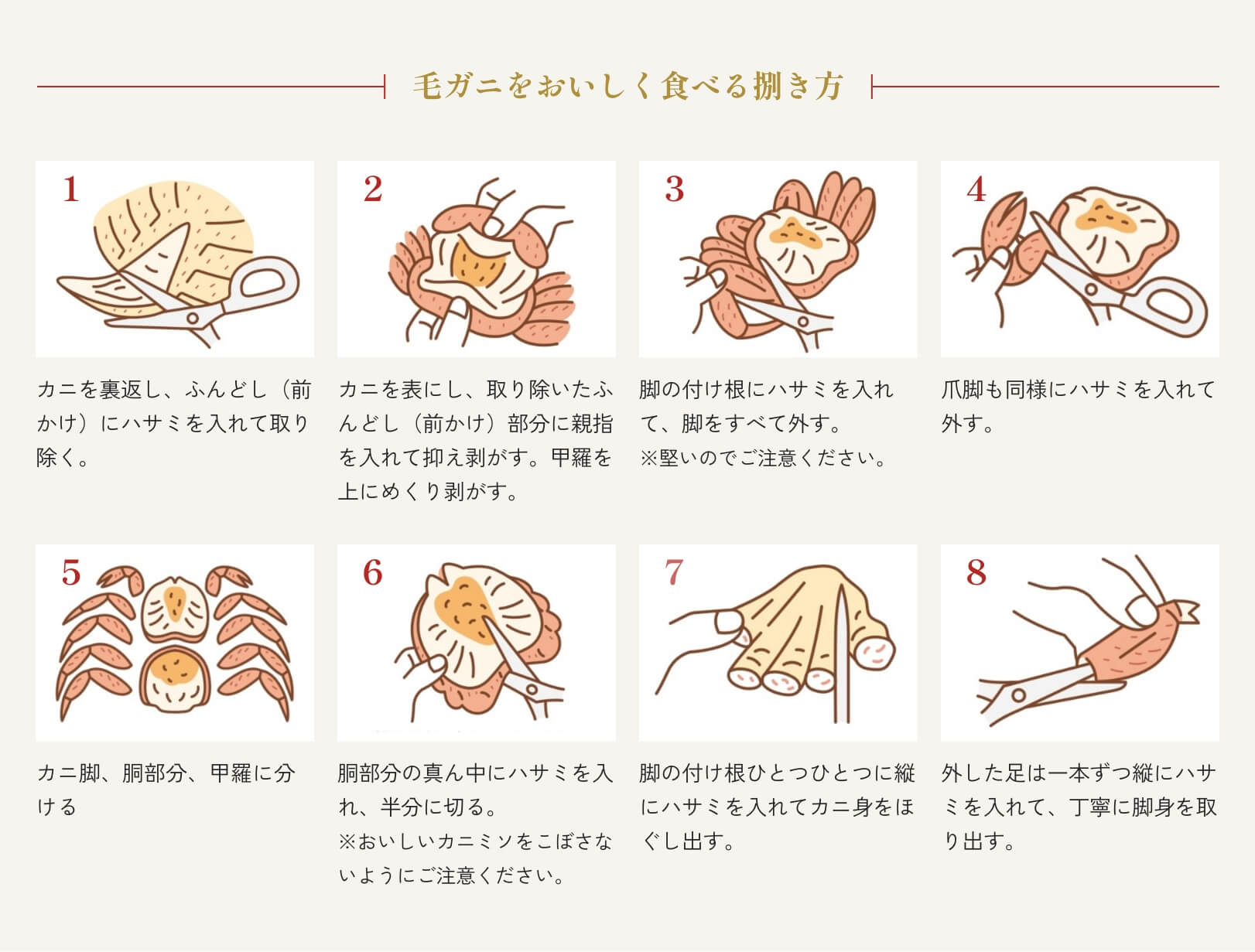 毛ガニをおいしく食べる捌き方

1

カニを裏返し、ふんどし（前かけ）にハサミを入れて取り除く。

2

カニを表にし、取り除いたふんどし（前かけ）部分に親指を入れて抑え剥がす。甲羅を上にめくり剥がす。

3

脚の付け根にハサミを入れて、脚をすべて外す。
※堅いのでご注意ください。

4

爪脚も同様にハサミを入れて外す。

5

カニ脚、胴部分、甲羅に分ける

6

胴部分の真ん中にハサミを入れ、半分に切る。
※おいしいカニミソをこぼさないようにご注意ください。

7

脚の付け根ひとつひとつに縦にハサミを入れてカニ身をほぐし出す。

8

外した足は一本ずつ縦にハサミを入れて、丁寧に脚身を取り出す。