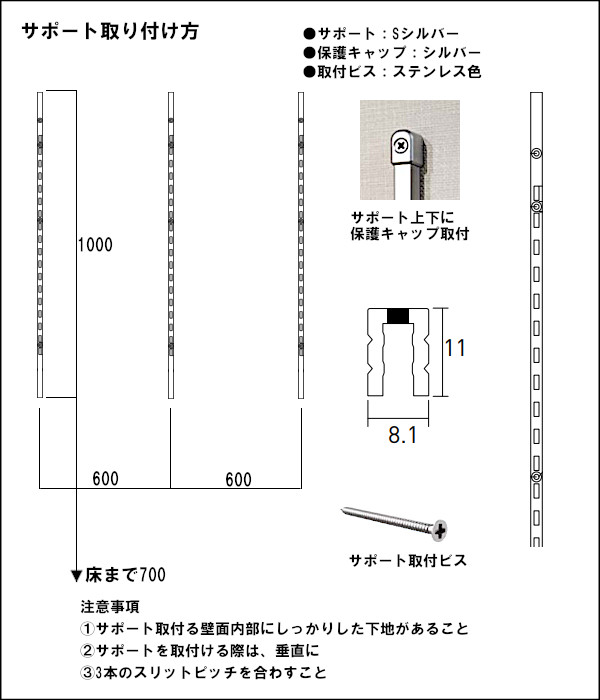 サポート取り付け方

●サポート：Sシルバー
●保護キャップ：シルバー
●取付ビス：ステンレス色

1000

サポート上下に
保護キャップ取付

11

8.1

600

600

サポート取付ビス

▼床まで700

注意事項
①サポート取付る壁面内部にしっかりした下地があること
②サポートを取付ける際は、垂直に
③3本のスリットピッチを合わすこと