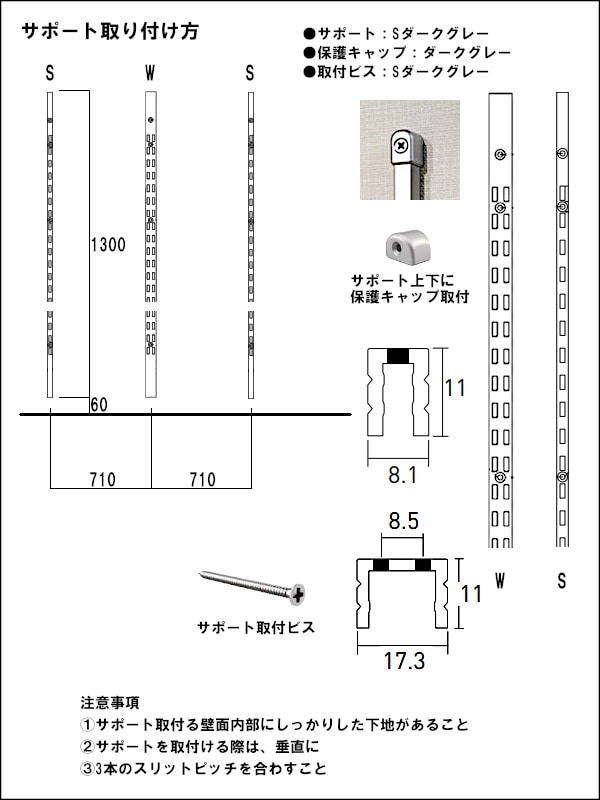 サポート取り付け方

●サポート：Sダークグレー
●保護キャップ：ダークグレー
●取付ビス：Sダークグレー

S W S

1300

60

710 710

サポート上下に
保護キャップ取付

11

8.1

8.5

11

17.3

W S

サポート取付ビス

注意事項
①サポート取付る壁面内部にしっかりした下地があること
②サポートを取付ける際は、垂直に
③3本のスリットピッチを合わすこと