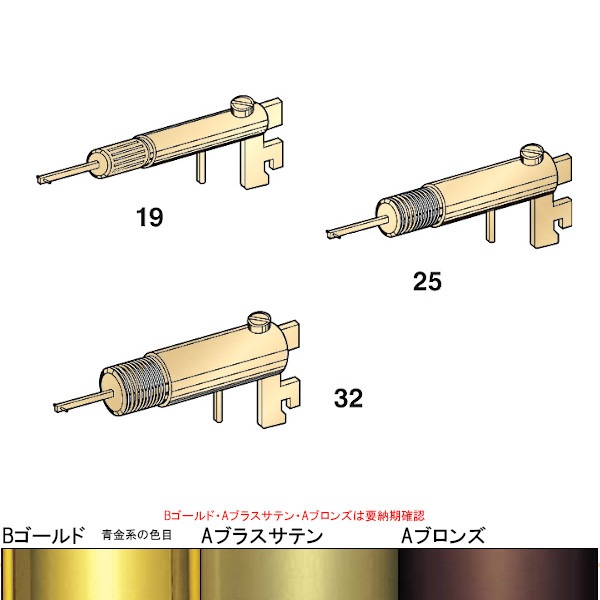 19

25

32

Bゴールド・Aブラスサテン・Aブロンズは要納期確認

Bゴールド 青金系の色目 Aブラスサテン Aブロンズ