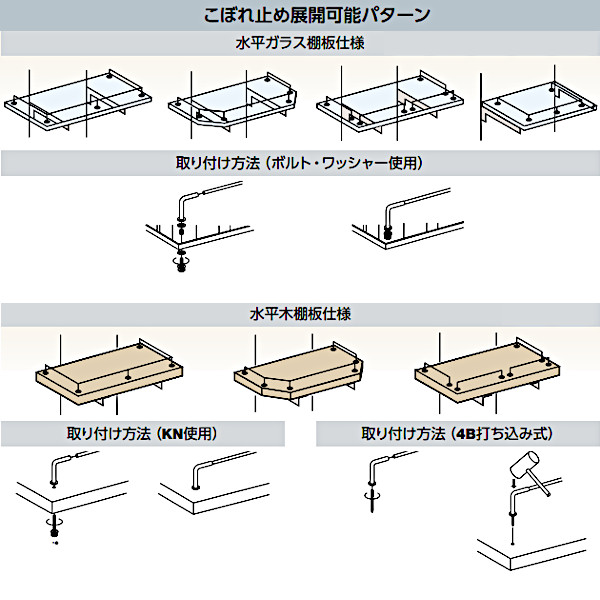 こぼれ止め展開可能パターン

水平ガラス棚板仕様

取り付け方法（ボルト・ワッシャー使用）

水平木棚板仕様

取り付け方法（KN使用）

取り付け方法（4B打ち込み式）