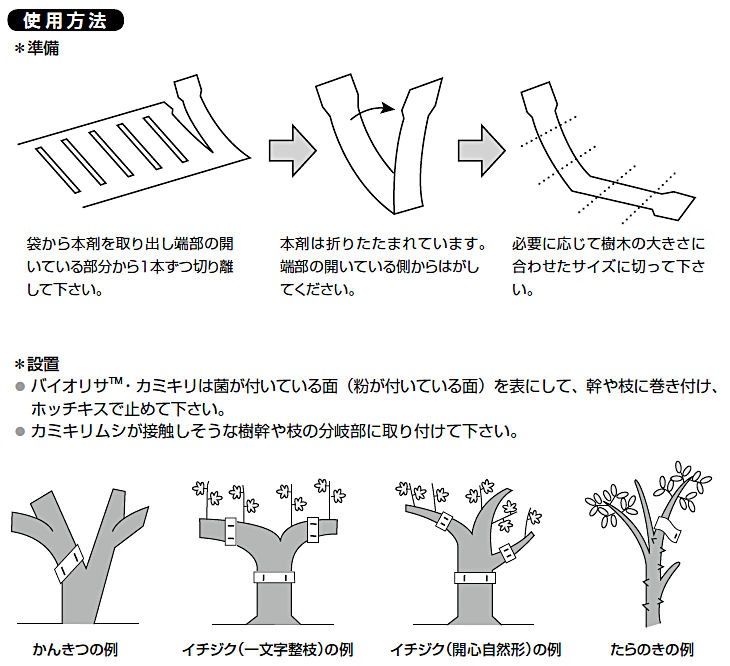 使用方法

＊準備

袋から本剤を取り出し端部の開いている部分から1本ずつ切り離して下さい。

本剤は折りたたまれています。端部の開いている側からはがしてください。

必要に応じて樹木の大きさに合わせたサイズに切って下さい。

＊設置

● バイオリサ™・カミキリは菌が付いている面（粉が付いている面）を表にして、幹や枝に巻き付け、ホッチキスで止めて下さい。

● カミキリムシが接触しそうな樹幹や枝の分岐部に取り付けて下さい。

かんきつの例

イチジク（一文字整枝）の例

イチジク（開心自然形）の例

たらのきの例