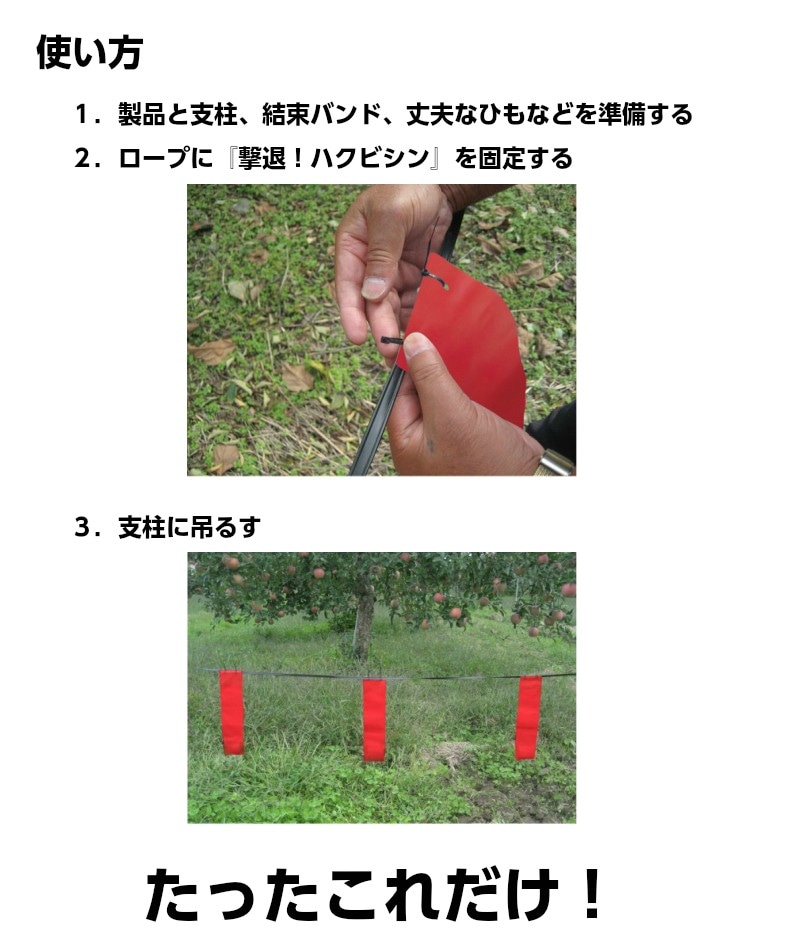 使い方

1．製品と支柱、結束バンド、丈夫なひもなどを準備する

2．ロープに『撃退！ハクビシン』を固定する

3．支柱に吊るす

たったこれだけ！