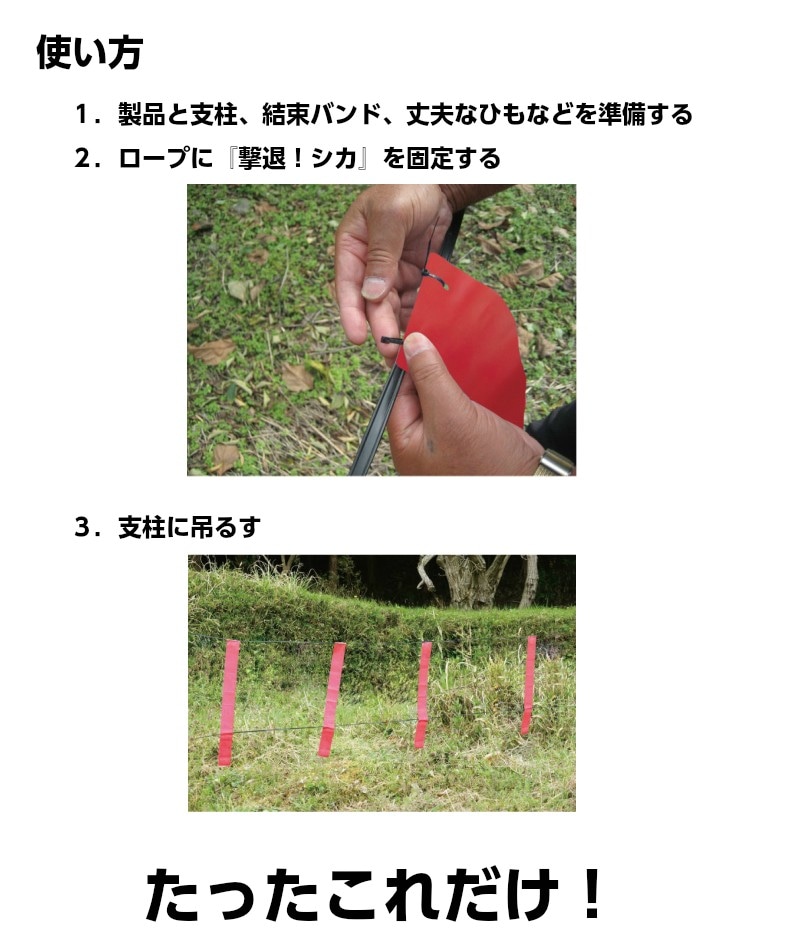 使い方

1．製品と支柱、結束バンド、丈夫なひもなどを準備する

2．ロープに『撃退！シカ』を固定する

3．支柱に吊るす

たったこれだけ！