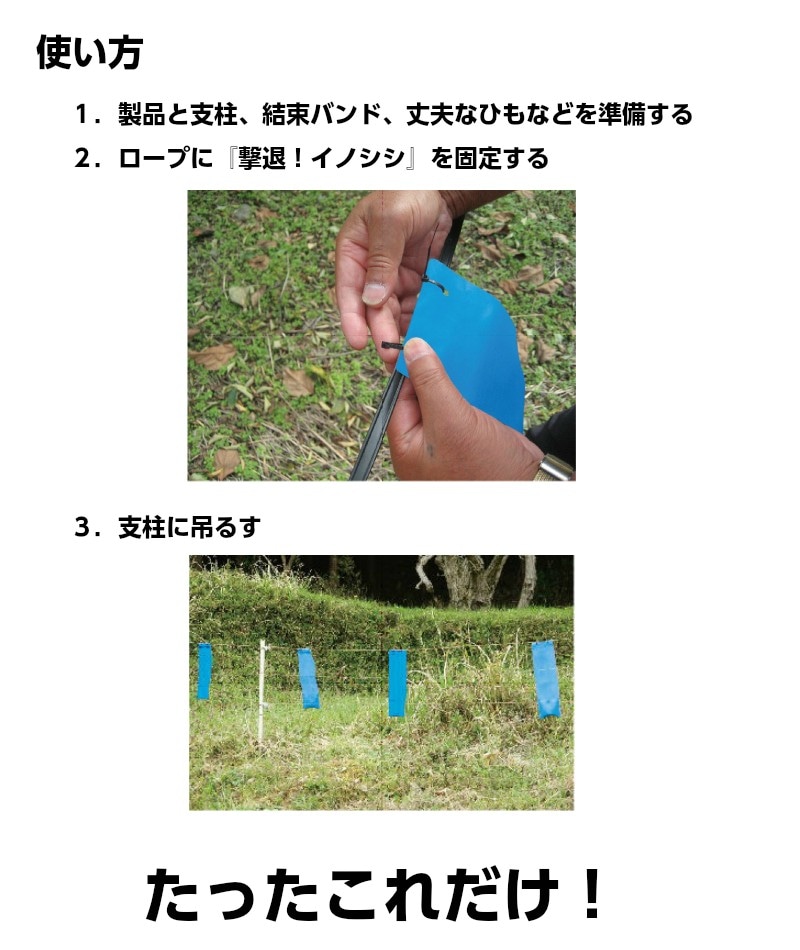 使い方

1．製品と支柱、結束バンド、丈夫なひもなどを準備する

2．ロープに『撃退！イノシシ』を固定する

3．支柱に吊るす

たったこれだけ！