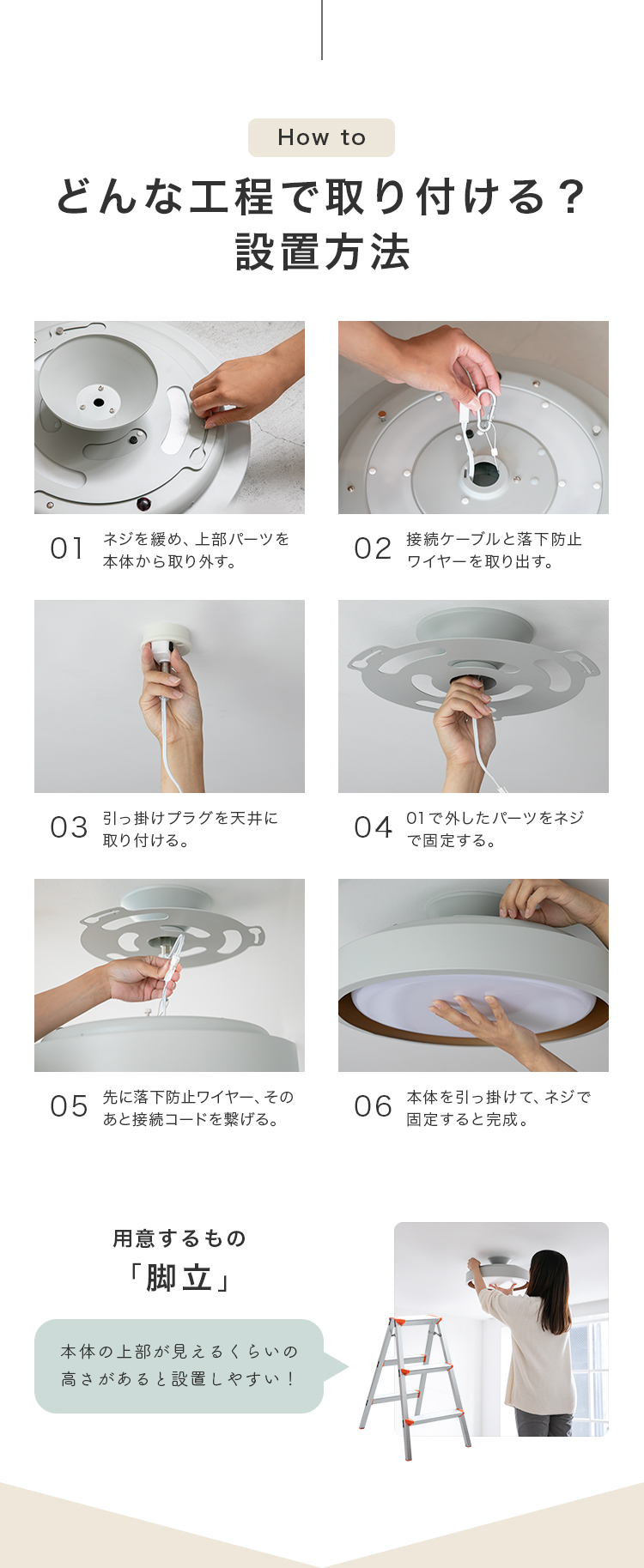 How to

どんな工程で取り付ける？
設置方法

01 ネジを緩め、上部パーツを本体から取り外す。

02 接続ケーブルと落下防止ワイヤーを取り出す。

03 引っ掛けプラグを天井に取り付ける。

04 01で外したパーツをネジで固定する。

05 先に落下防止ワイヤー、そのあと接続コードを繋げる。

06 本体を引っ掛けて、ネジで固定すると完成。

用意するもの
「脚立」

本体の上部が見えるくらいの高さがあると設置しやすい！