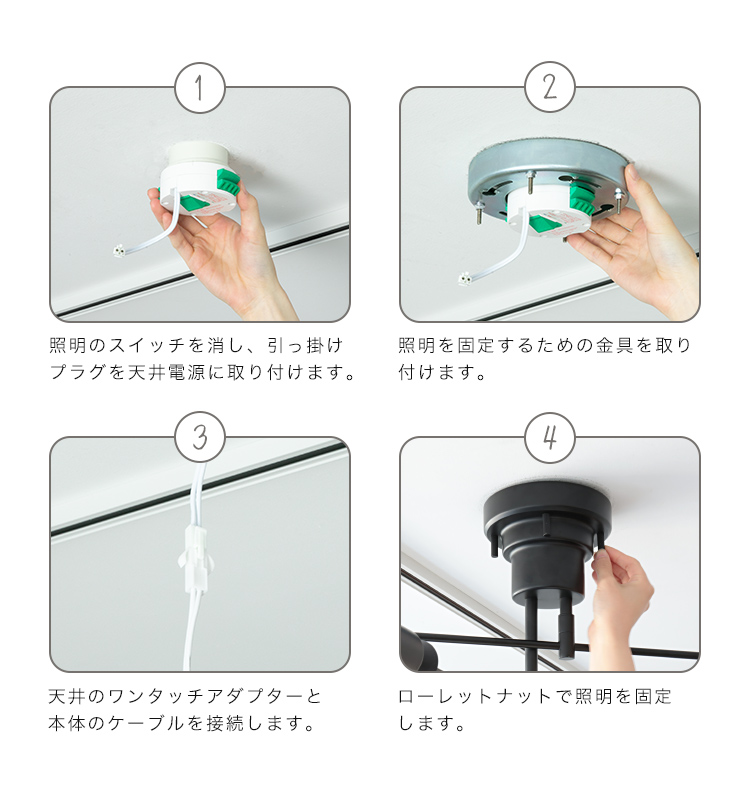 1

照明のスイッチを消し、引っ掛けプラグを天井電源に取り付けます。

2

照明を固定するための金具を取り付けます。

3

天井のワンタッチアダプターと本体のケーブルを接続します。

4

ローレットナットで照明を固定します。