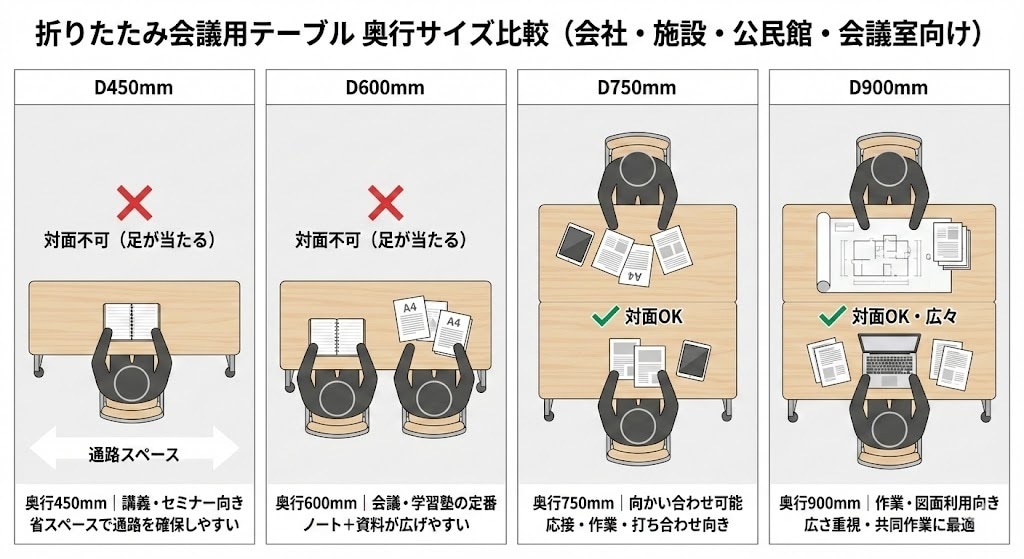 折りたたみ会議用テーブル 奥行サイズ比較（会社・施設・公民館・会議室向け）

D450mm

対面不可（足が当たる）

通路スペース

奥行450mm｜講義・セミナー向き
省スペースで通路を確保しやすい

D600mm

対面不可（足が当たる）

A4

A4

奥行600mm｜会議・学習塾の定番
ノート＋資料が広げやすい

D750mm

A4

対面OK

奥行750mm｜向かい合わせ可能
応接・作業・打ち合わせ向き

D900mm

対面OK・広々

奥行900mm｜作業・図面利用向き
広さ重視・共同作業に最適