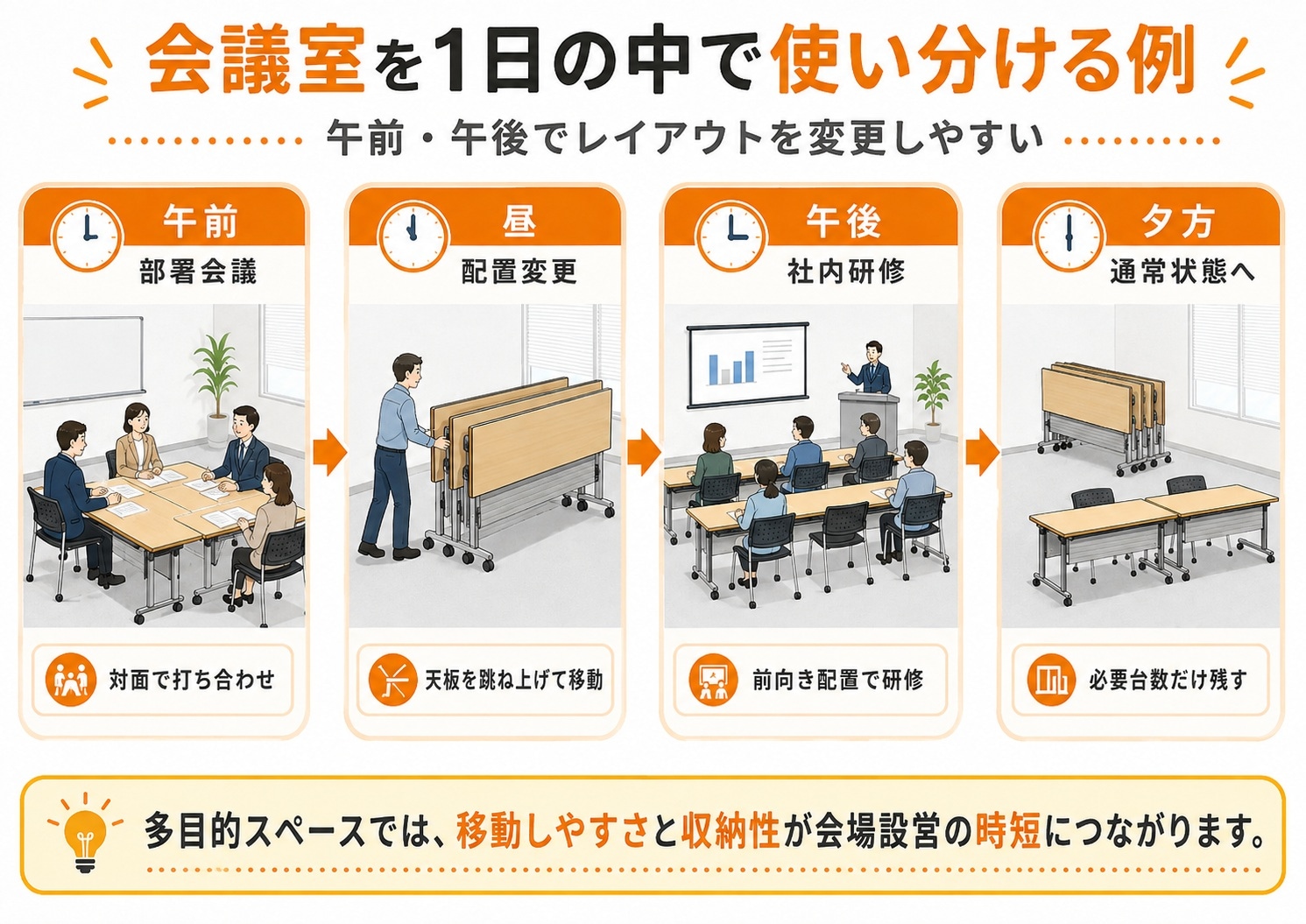 会議室を1日の中で使い分ける例

午前・午後でレイアウトを変更しやすい

午前
部署会議
対面で打ち合わせ

昼
配置変更
天板を跳ね上げて移動

午後
社内研修
前向き配置で研修

夕方
通常状態へ
必要台数だけ残す

多目的スペースでは、移動しやすさと収納性が会場設営の時短につながります。