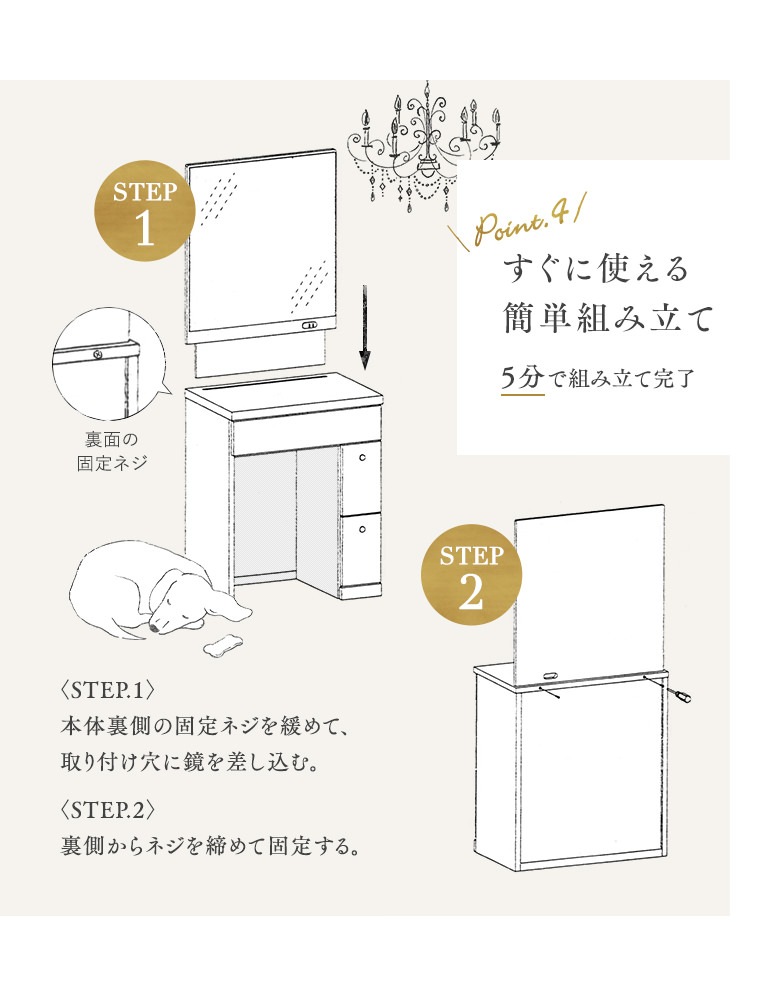 STEP
1

Point.4

すぐに使える
簡単組み立て

5分で組み立て完了

裏面の
固定ネジ

STEP
2

〈STEP.1〉
本体裏側の固定ネジを緩めて、
取り付け穴に鏡を差し込む。

〈STEP.2〉
裏側からネジを締めて固定する。