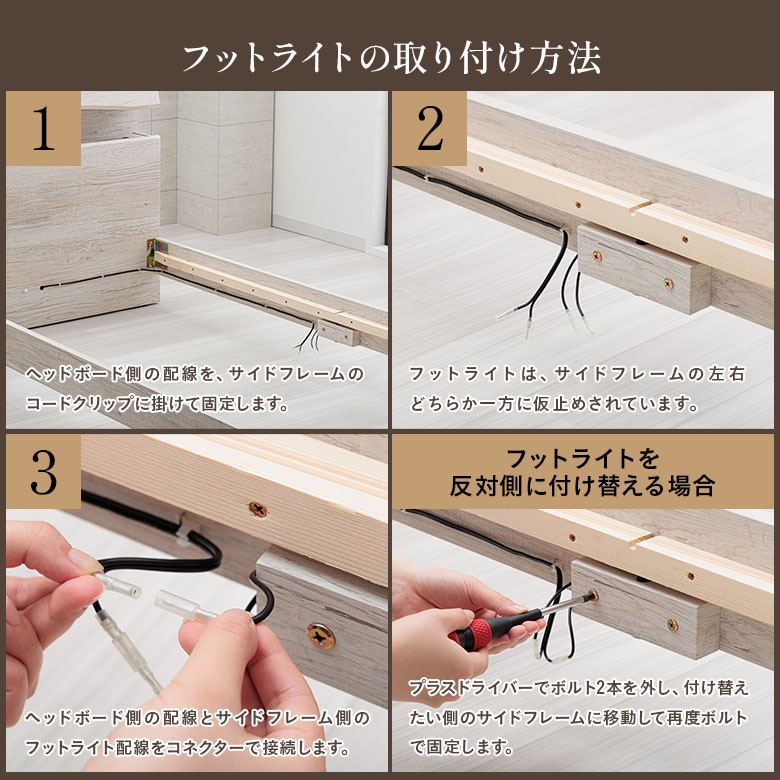 フットライトの取り付け方法

1

ヘッドボード側の配線を、サイドフレームのコードクリップに掛けて固定します。

2

フットライトは、サイドフレームの左右どちらか一方に仮止めされています。

3

ヘッドボード側の配線とサイドフレーム側のフットライト配線をコネクターで接続します。

フットライトを反対側に付け替える場合

プラスドライバーでボルト2本を外し、付け替えたい側のサイドフレームに移動して再度ボルトで固定します。