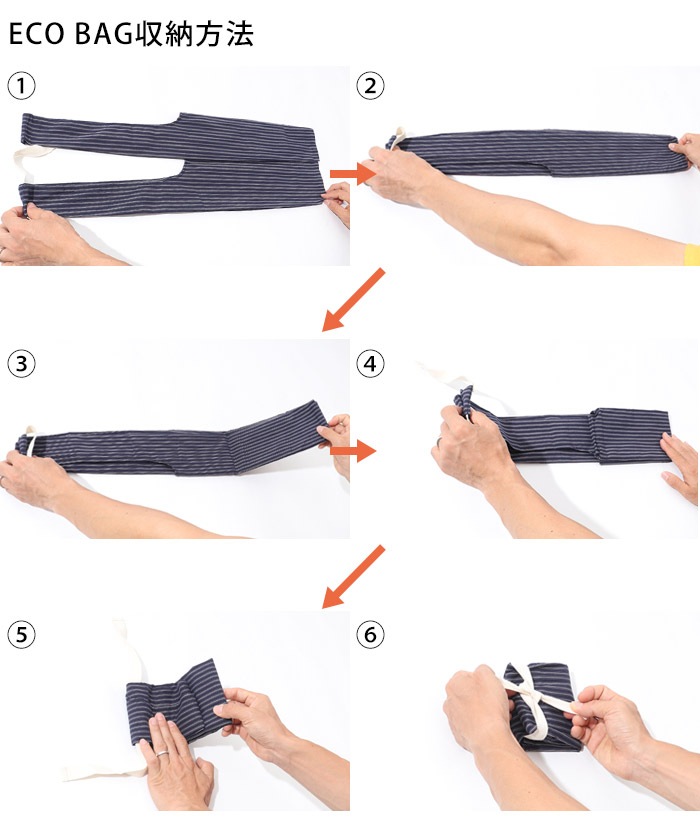 ECO BAG収納方法

①

②

③

④

⑤

⑥