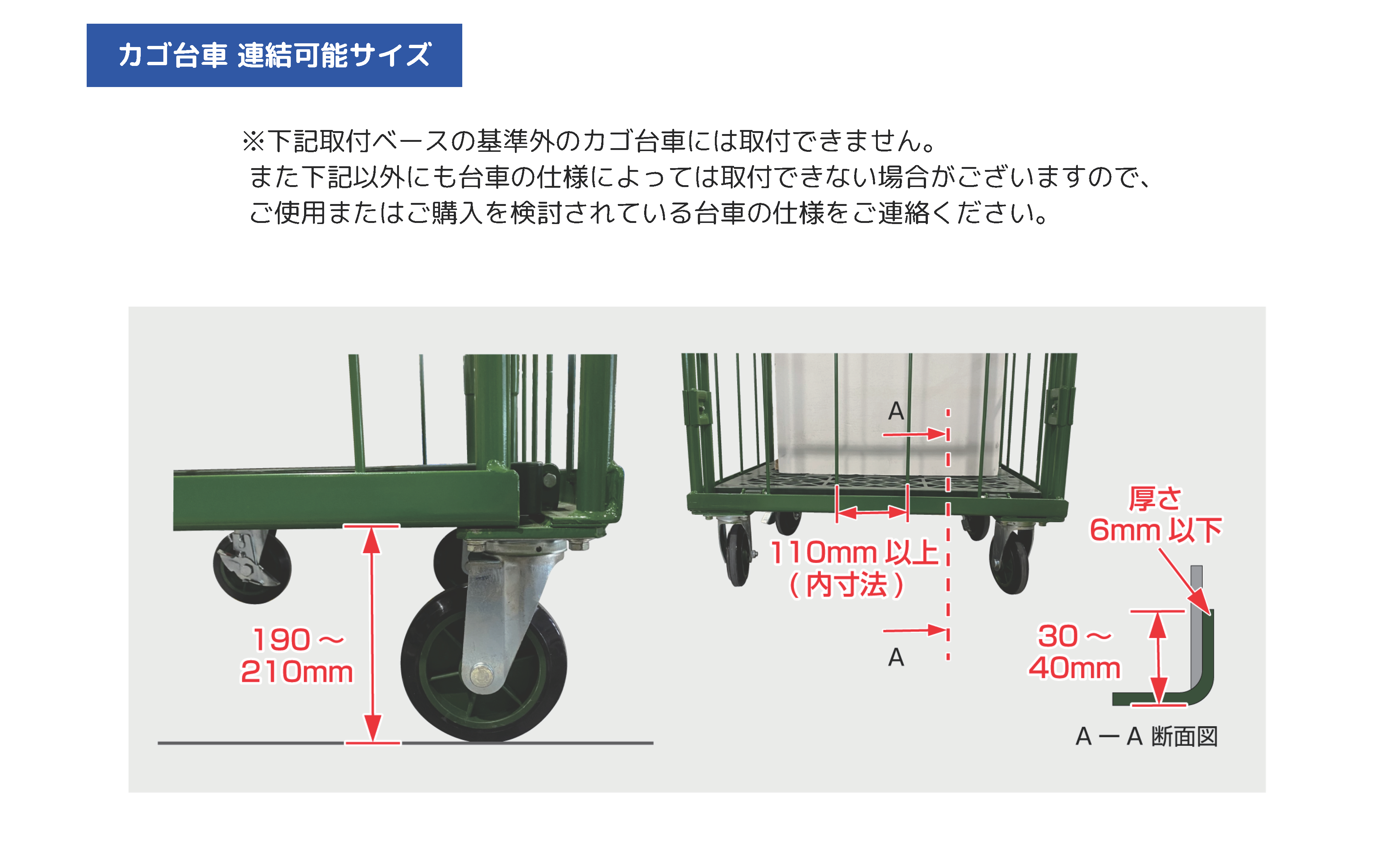 カゴ台車 連結可能サイズ

※下記取付ベースの基準外のカゴ台車には取付できません。
また下記以外にも台車の仕様によっては取付できない場合がございますので、
ご使用またはご購入を検討されている台車の仕様をご連絡ください。

190～
210mm

A

110mm 以上
（内寸法）

A

厚さ
6mm 以下

30～
40mm

A ー A 断面図