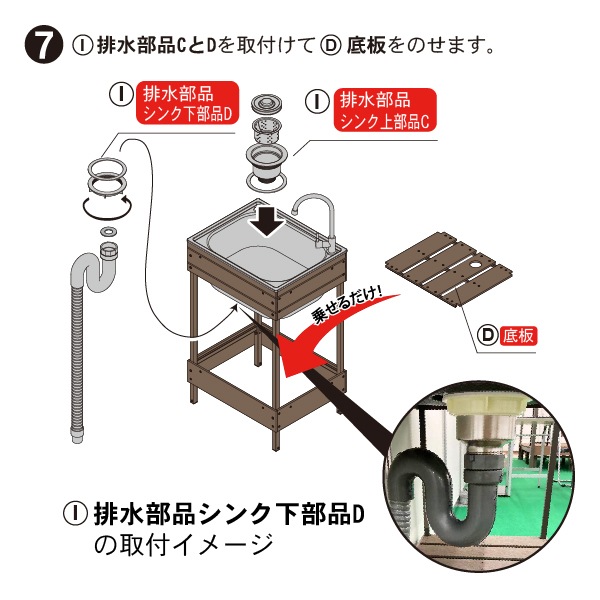 7 Ⓘ 排水部品CとDを取付けて Ⓓ 底板をのせます。

Ⓘ 排水部品 シンク下部品D

Ⓘ 排水部品 シンク上部品C

乗せるだけ!

Ⓓ 底板

Ⓘ 排水部品シンク下部品D の取付イメージ