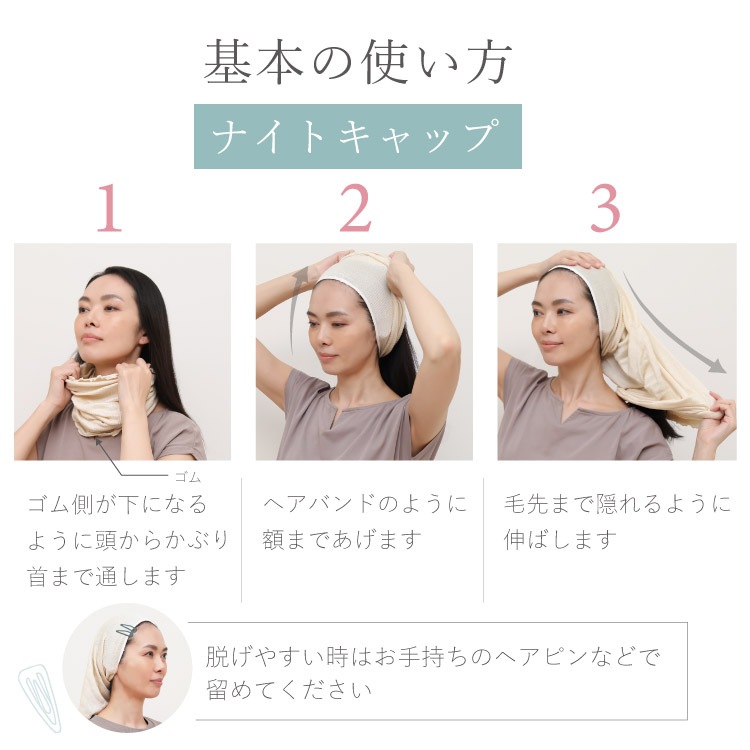 基本の使い方

ナイトキャップ

1

ゴム

ゴム側が下になるように頭からかぶり首まで通します

2

ヘアバンドのように額まであげます

3

毛先まで隠れるように伸ばします

脱げやすい時はお手持ちのヘアピンなどで留めてください