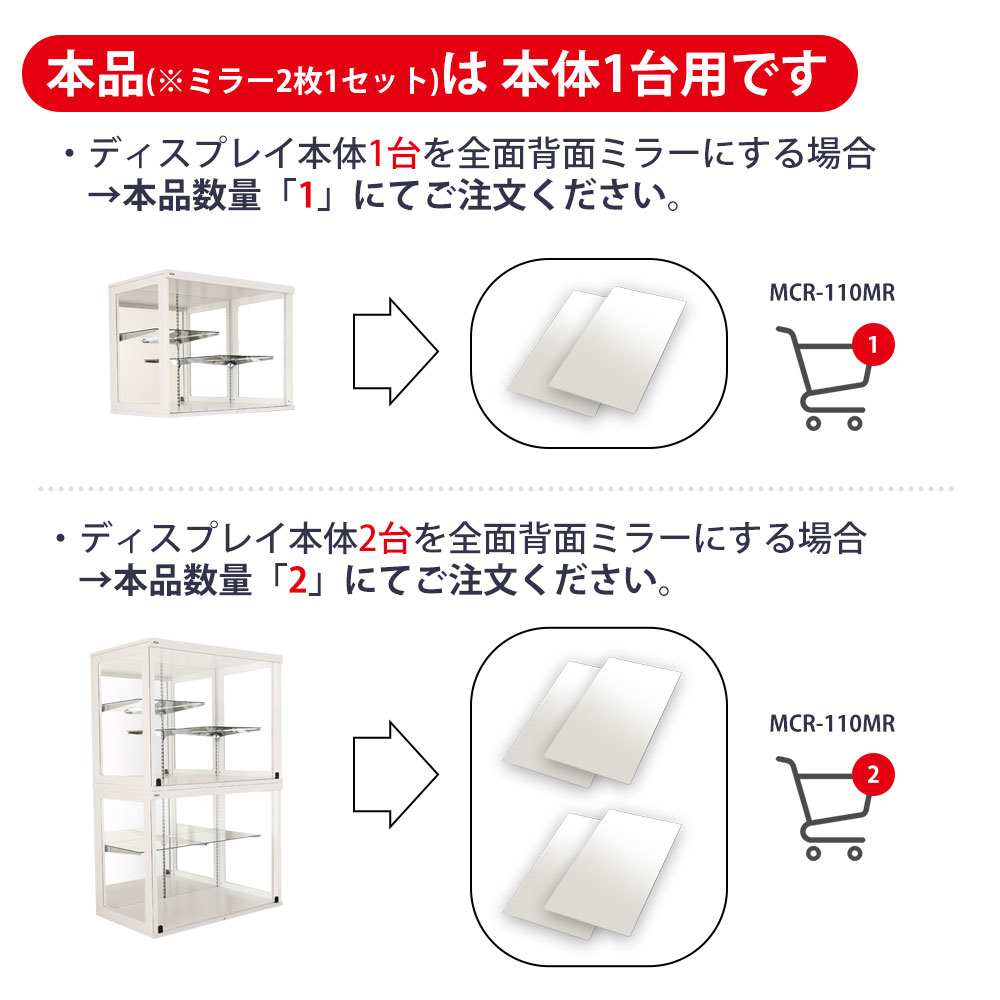 本品(※ミラー2枚1セット)は 本体1台用です

・ディスプレイ本体1台を全面背面ミラーにする場合
→本品数量「1」にてご注文ください。

MCR-110MR

1

・ディスプレイ本体2台を全面背面ミラーにする場合
→本品数量「2」にてご注文ください。

MCR-110MR

2