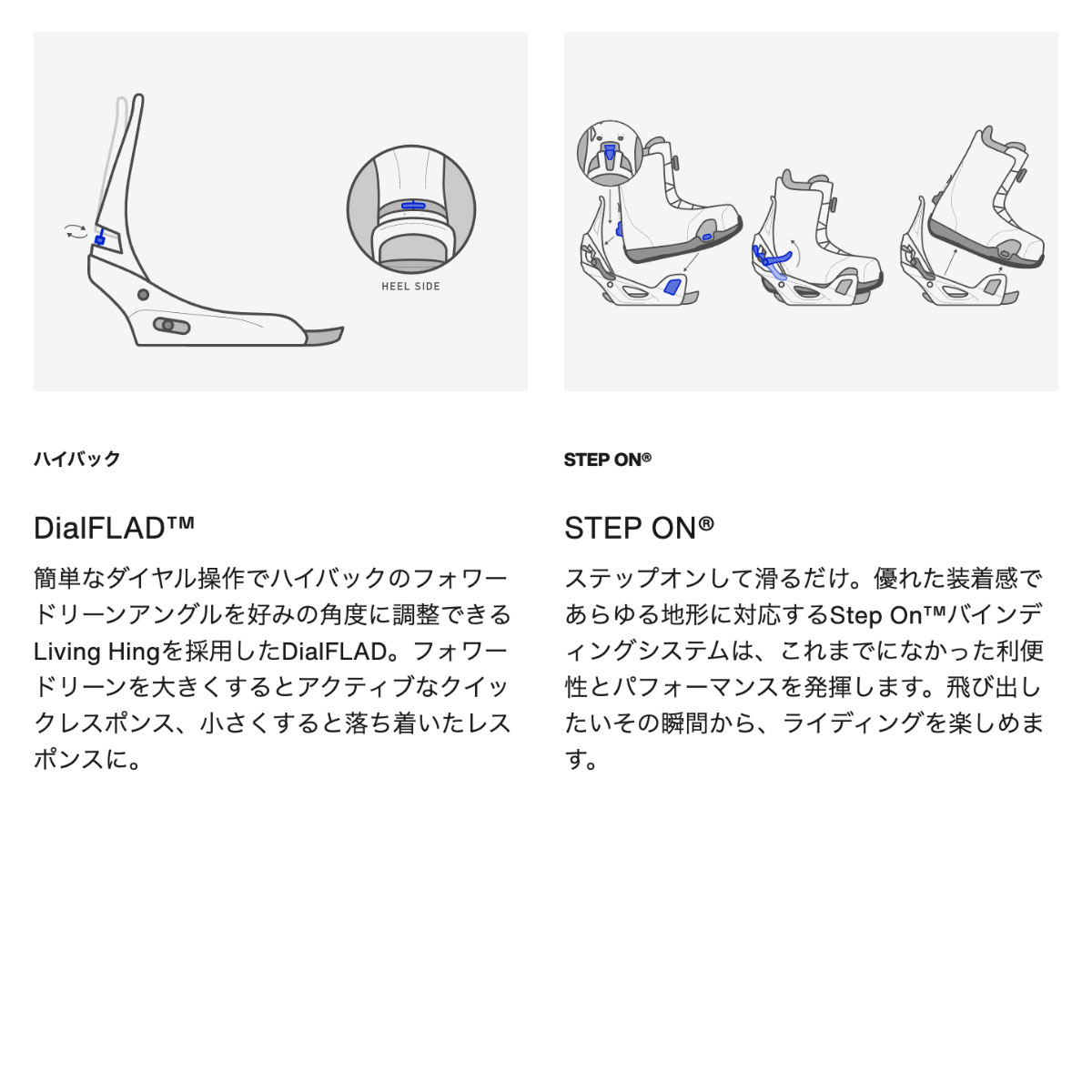 HEEL SIDE

ハイバック

DialFLAD™

簡単なダイヤル操作でハイバックのフォワードリーンアングルを好みの角度に調整できるLiving Hingを採用したDialFLAD。フォワードリーンを大きくするとアクティブなクイックレスポンス、小さくすると落ち着いたレスポンスに。

STEP ON®

STEP ON®

ステップオンして滑るだけ。優れた装着感であらゆる地形に対応するStep On™バインディングシステムは、これまでになかった利便性とパフォーマンスを発揮します。飛び出したいその瞬間から、ライディングを楽しめます。