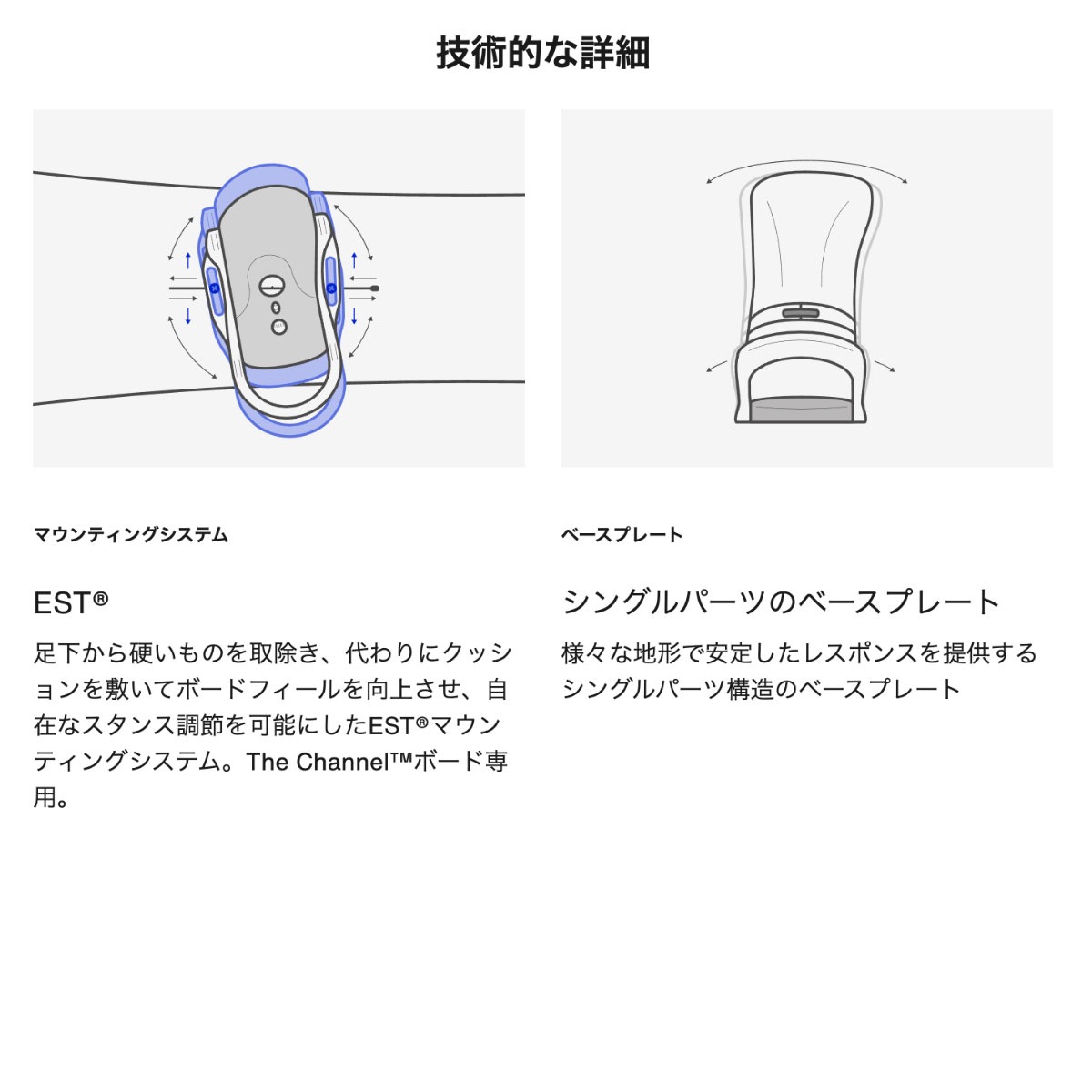 技術的な詳細

マウンティングシステム

EST®

足下から硬いものを取除き、代わりにクッションを敷いてボードフィールを向上させ、自在なスタンス調節を可能にしたEST®マウンティングシステム。The Channel™ボード専用。

ベースプレート

シングルパーツのベースプレート

様々な地形で安定したレスポンスを提供するシングルパーツ構造のベースプレート