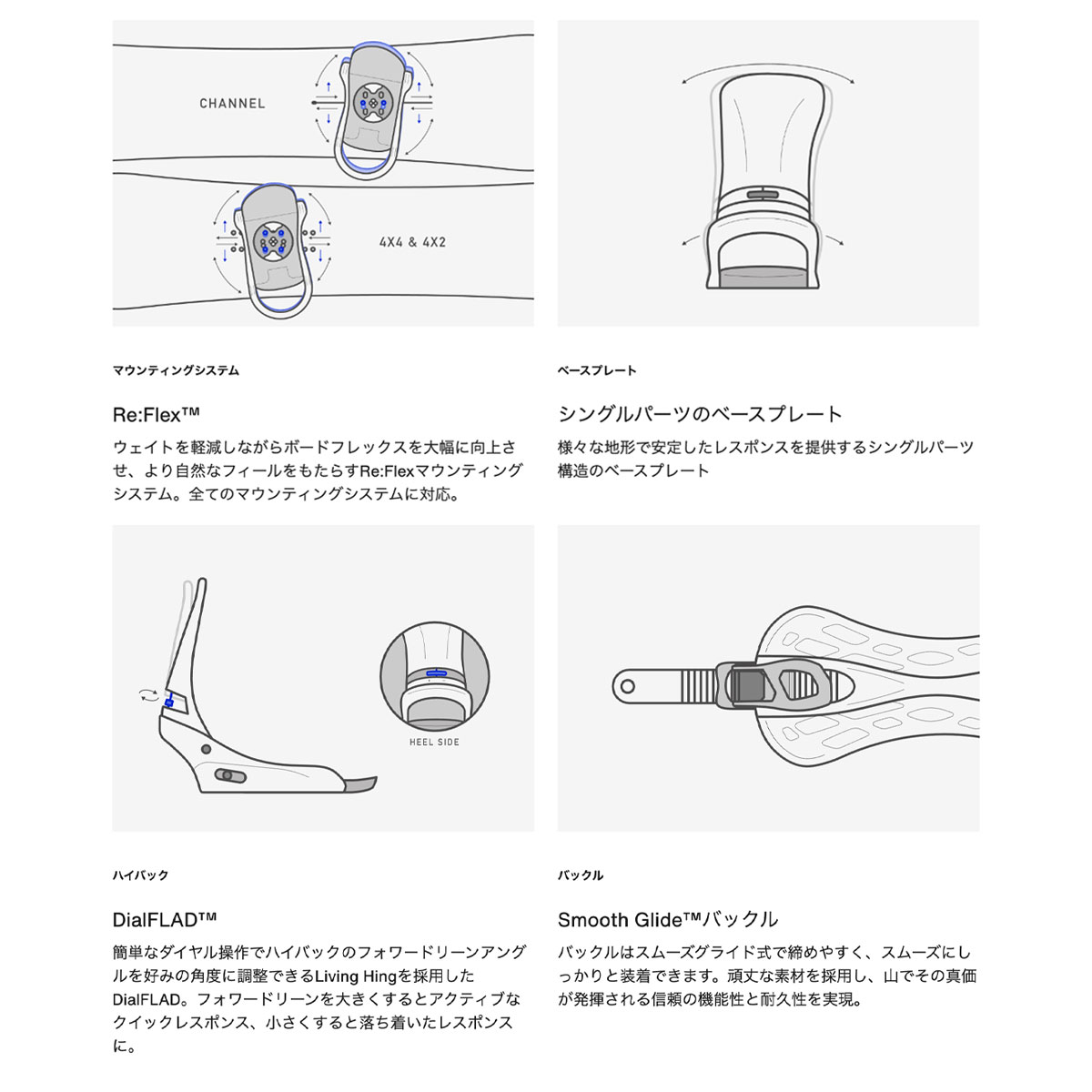 CHANNEL

4X4 & 4X2

マウンティングシステム

Re:Flex™

ウェイトを軽減しながらボードフレックスを大幅に向上させ、より自然なフィールをもたらすRe:Flexマウンティングシステム。全てのマウンティングシステムに対応。

ベースプレート

シングルパーツのベースプレート

様々な地形で安定したレスポンスを提供するシングルパーツ構造のベースプレート

HEEL SIDE

ハイバック

DialFLAD™

簡単なダイヤル操作でハイバックのフォワードリーンアングルを好みの角度に調整できるLiving Hingを採用したDialFLAD。フォワードリーンを大きくするとアクティブなクイックレスポンス、小さくすると落ち着いたレスポンスに。

バックル

Smooth Glide™バックル

バックルはスムーズグライド式で締めやすく、スムーズにしっかりと装着できます。頑丈な素材を採用し、山でその真価が発揮される信頼の機能性と耐久性を実現。