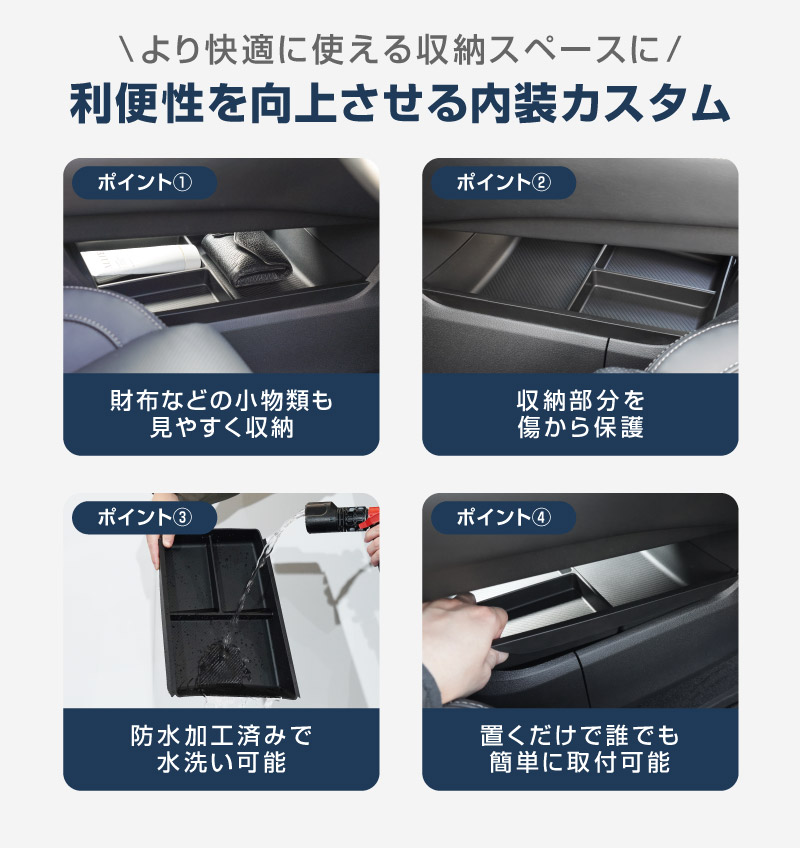 \より快適に使える収納スペースに/
利便性を向上させる内装カスタム

ポイント①
財布などの小物類も見やすく収納

ポイント②
収納部分を傷から保護

ポイント③
防水加工済みで水洗い可能

ポイント④
置くだけで誰でも簡単に取付可能