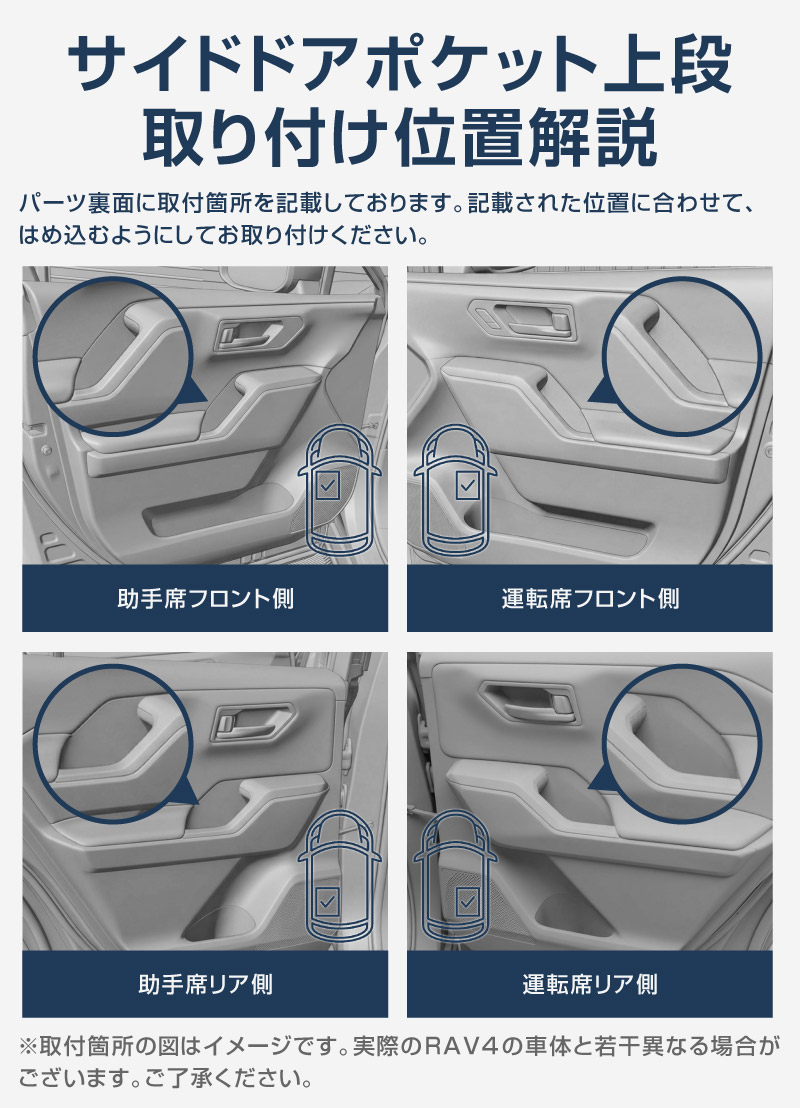 サイドドアポケット上段
取り付け位置解説

パーツ裏面に取付箇所を記載しております。記載された位置に合わせて、はめ込むようにしてお取り付けください。

助手席フロント側

運転席フロント側

助手席リア側

運転席リア側

※取付箇所の図はイメージです。実際のRAV4の車体と若干異なる場合がございます。ご了承ください。